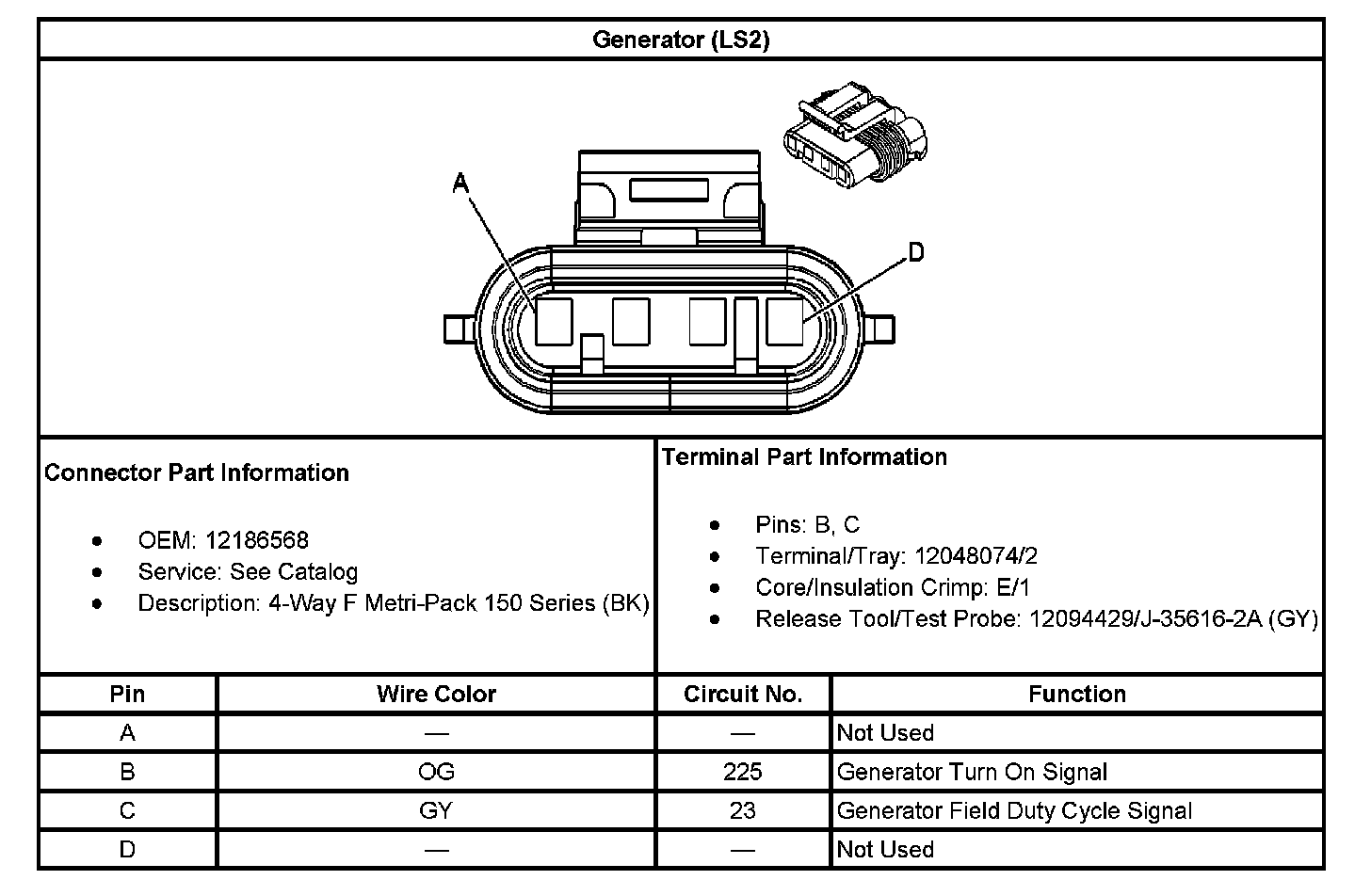 Generator (LS2)

A

D

Connector Part Information

- OEM: 12186568
- Service: See Catalog
- Description: 4-Way F Metri-Pack 150 Series (BK)

Terminal Part Information

- Pins: B, C
- Terminal/Tray: 12048074/2
- Core/Insulation Crimp: E/1
- Release Tool/Test Probe: 12094429/J-35616-2A (GY)

| Pin | Wire Color | Circuit No. | Function |
|---|---|---|---|
| A | — | — | Not Used |
| B | OG | 225 | Generator Turn On Signal |
| C | GY | 23 | Generator Field Duty Cycle Signal |
| D | — | — | Not Used |