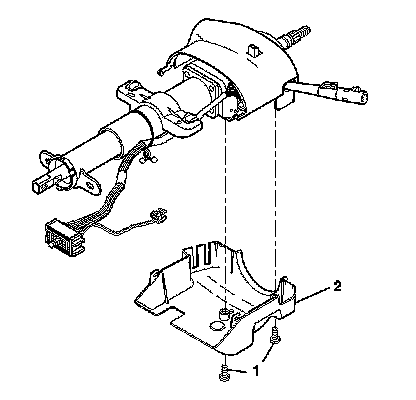 2
1