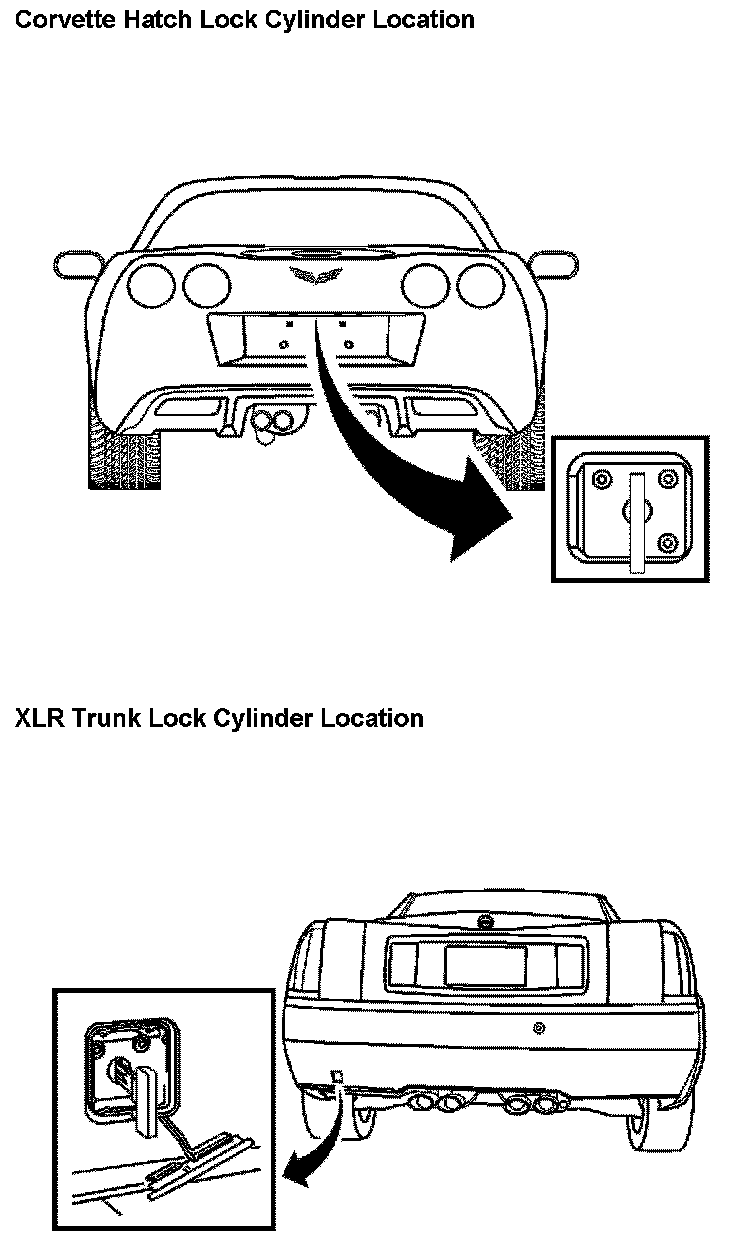 Corvette Hatch Lock Cylinder Location

XLR Trunk Lock Cylinder Location