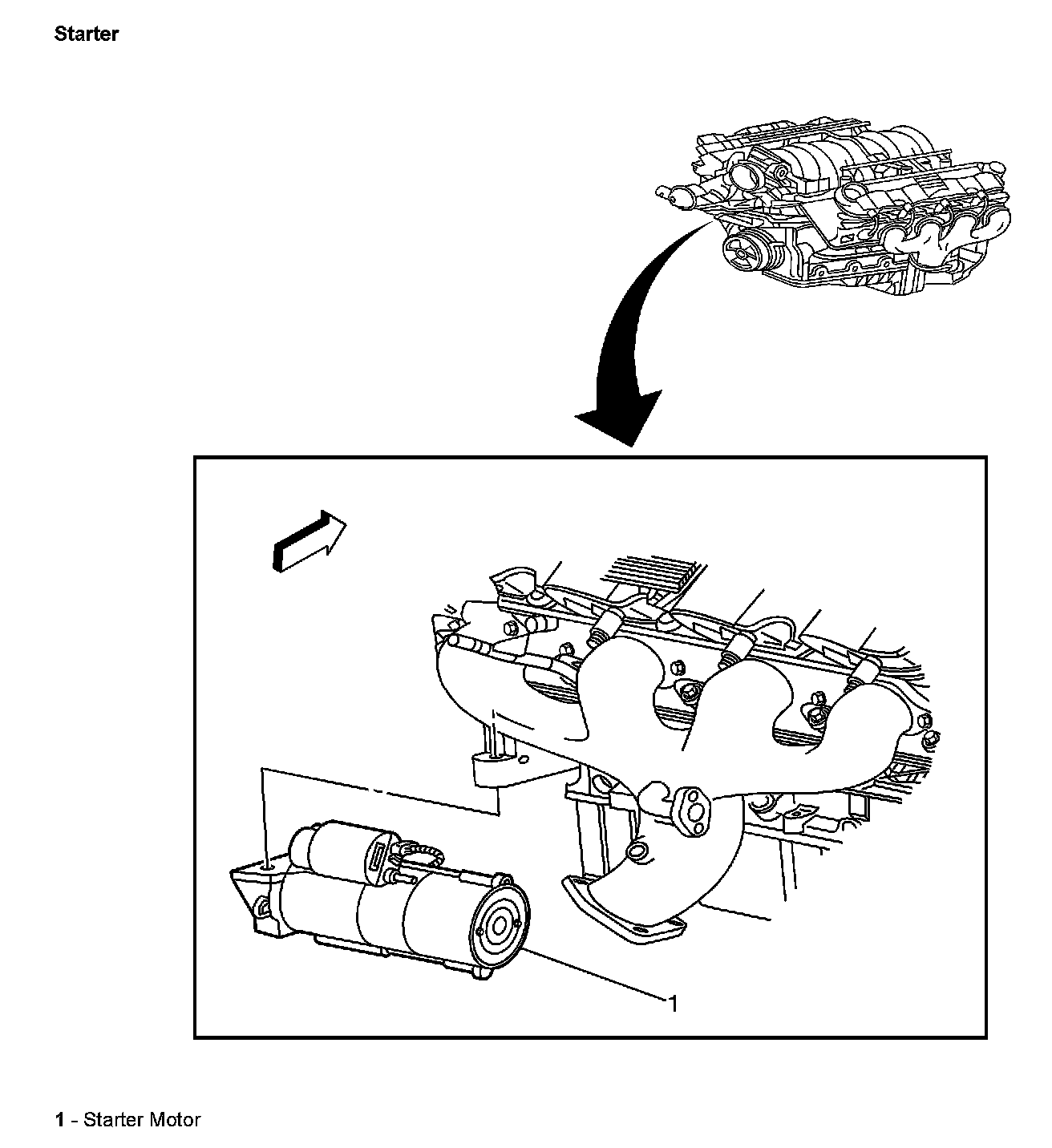 Starter

1

1 - Starter Motor