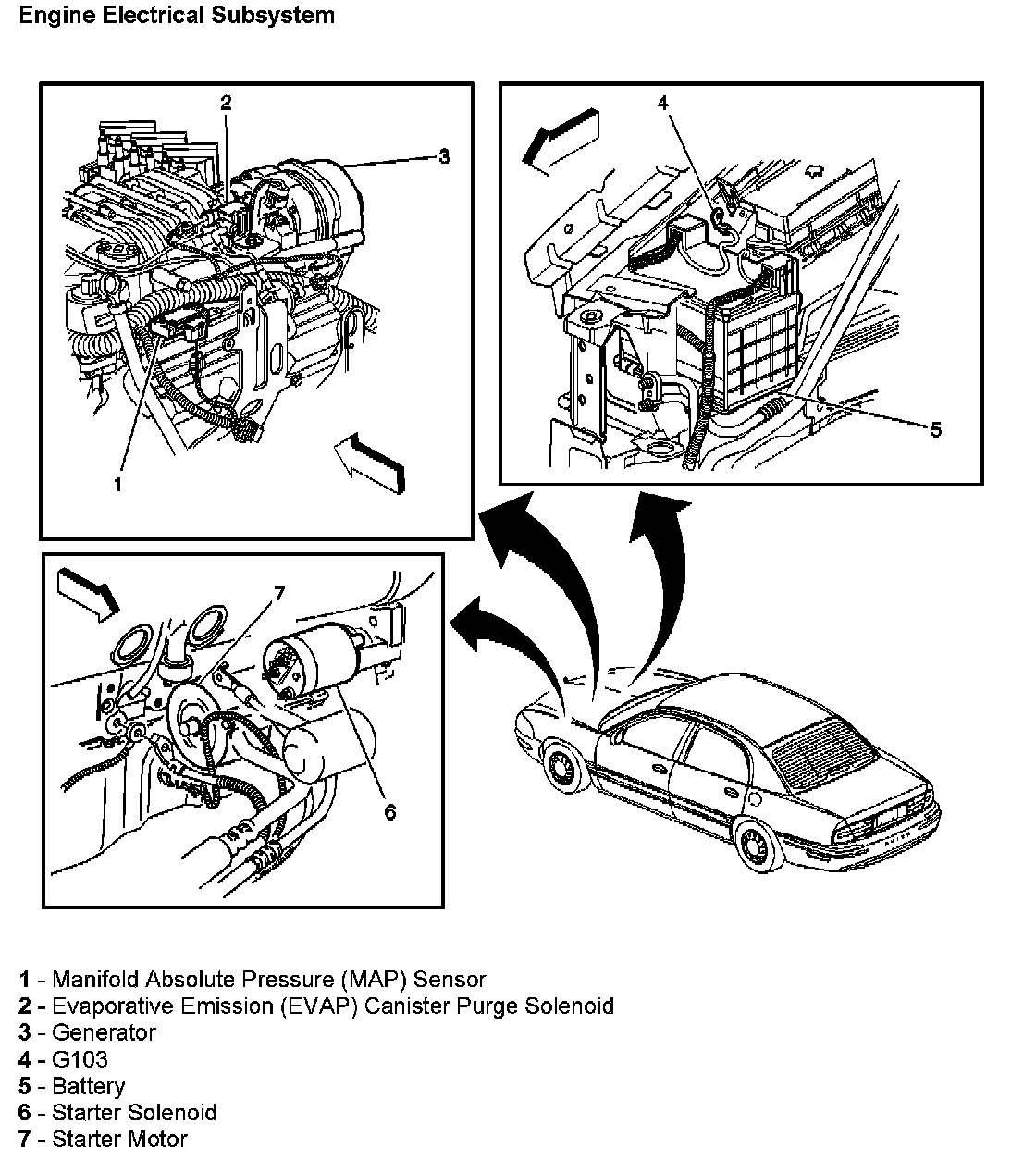 Engine Electrical Subsystem

2
3
1
4
5
7
6

1 - Manifold Absolute Pressure (MAP) Sensor
2 - Evaporative Emission (EVAP) Canister Purge Solenoid
3 - Generator
4 - G103
5 - Battery
6 - Starter Solenoid
7 - Starter Motor