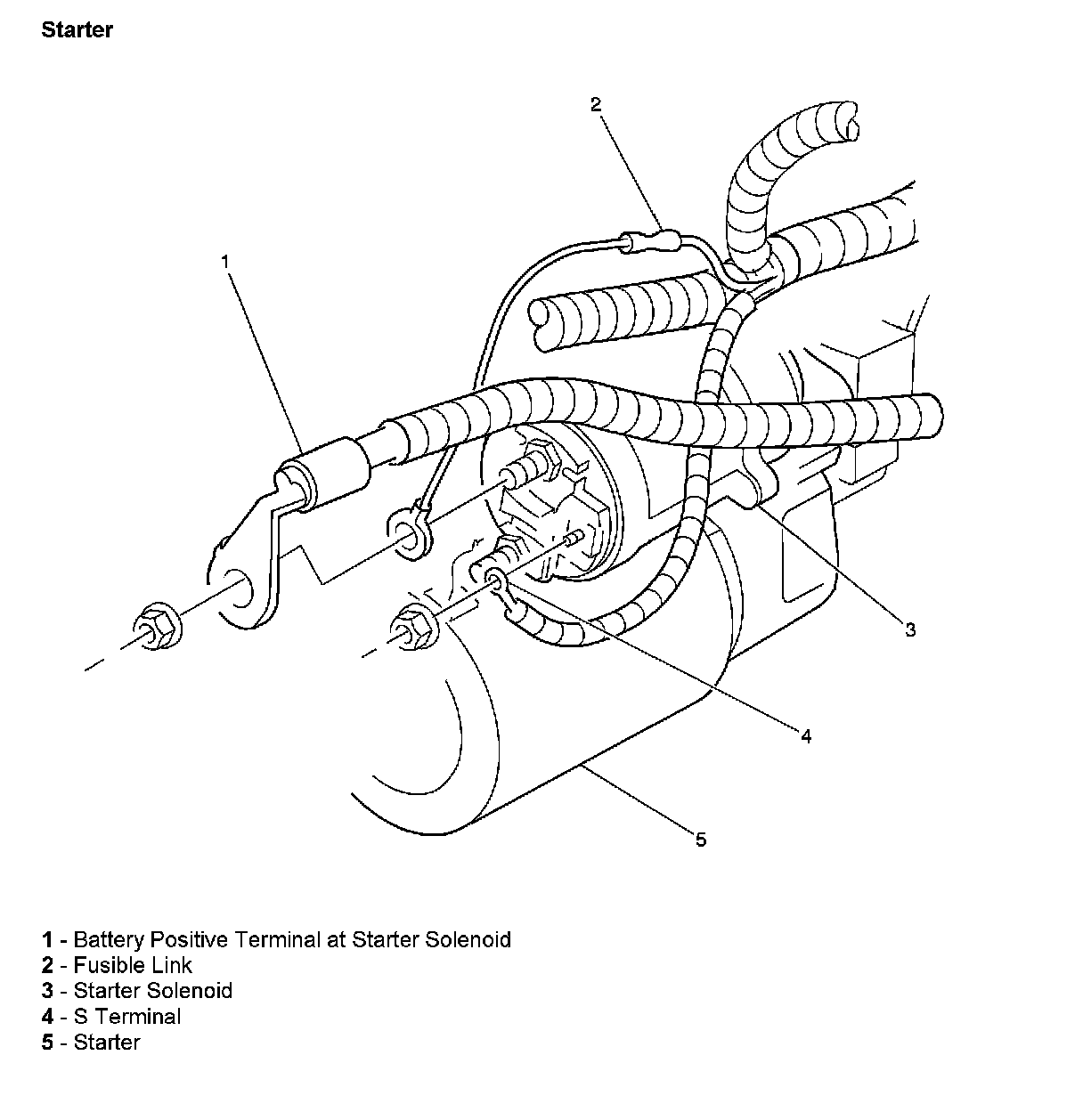 Starter

2

1

3

4

5

1 - Battery Positive Terminal at Starter Solenoid
2 - Fusible Link
3 - Starter Solenoid
4 - S Terminal
5 - Starter