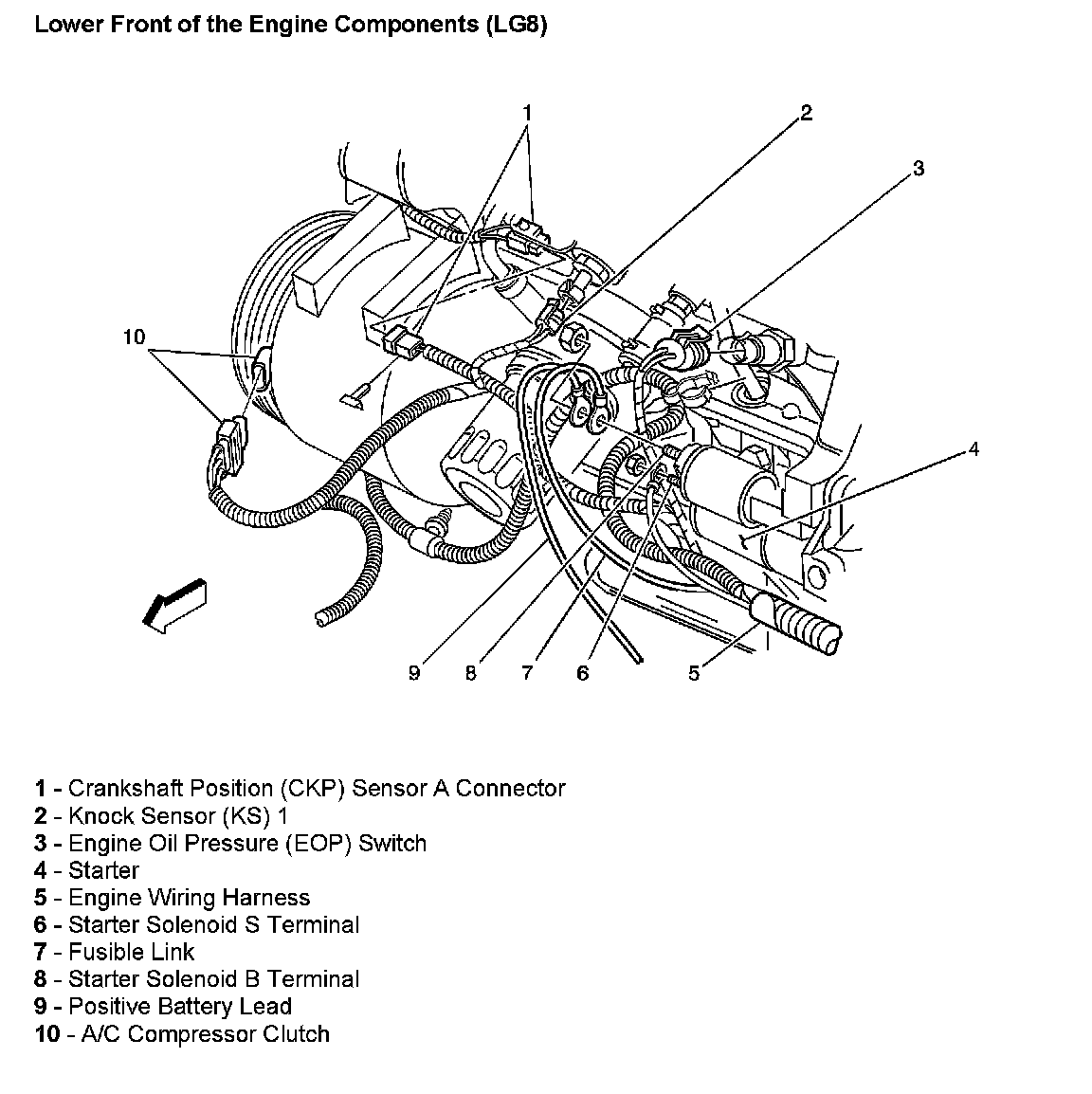 Lower Front of the Engine Components (LG8)

1
2
3
10
4
9 8 7 6 5

1 - Crankshaft Position (CKP) Sensor A Connector
2 - Knock Sensor (KS) 1
3 - Engine Oil Pressure (EOP) Switch
4 - Starter
5 - Engine Wiring Harness
6 - Starter Solenoid S Terminal
7 - Fusible Link
8 - Starter Solenoid B Terminal
9 - Positive Battery Lead
10 - A/C Compressor Clutch