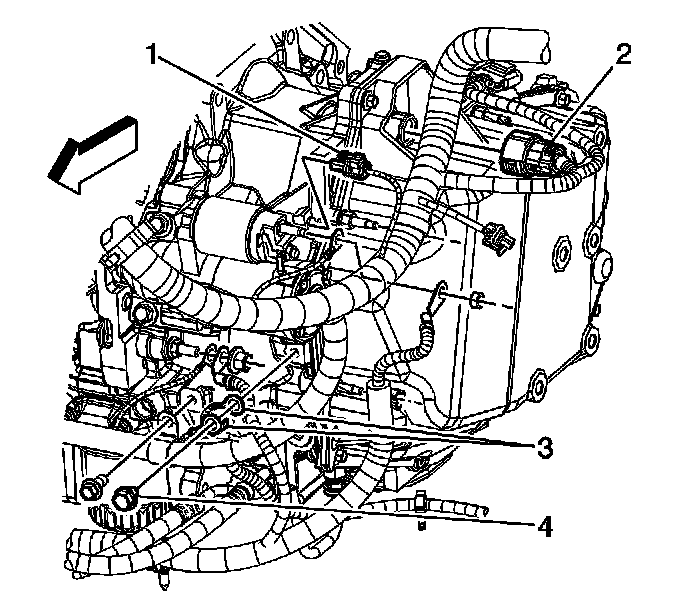 1
2
3
4