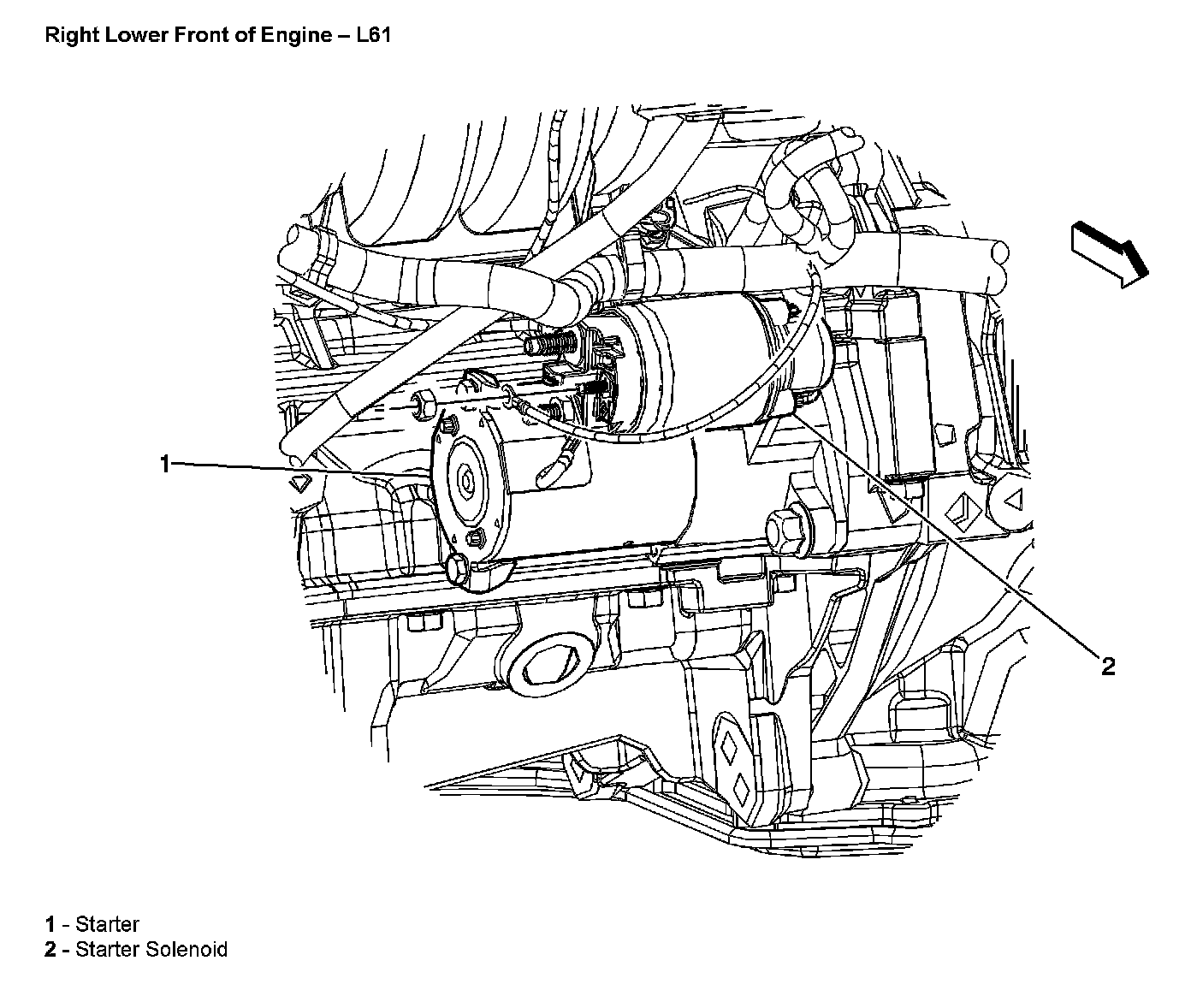 Right Lower Front of Engine – L61

1

2

1 - Starter
2 - Starter Solenoid