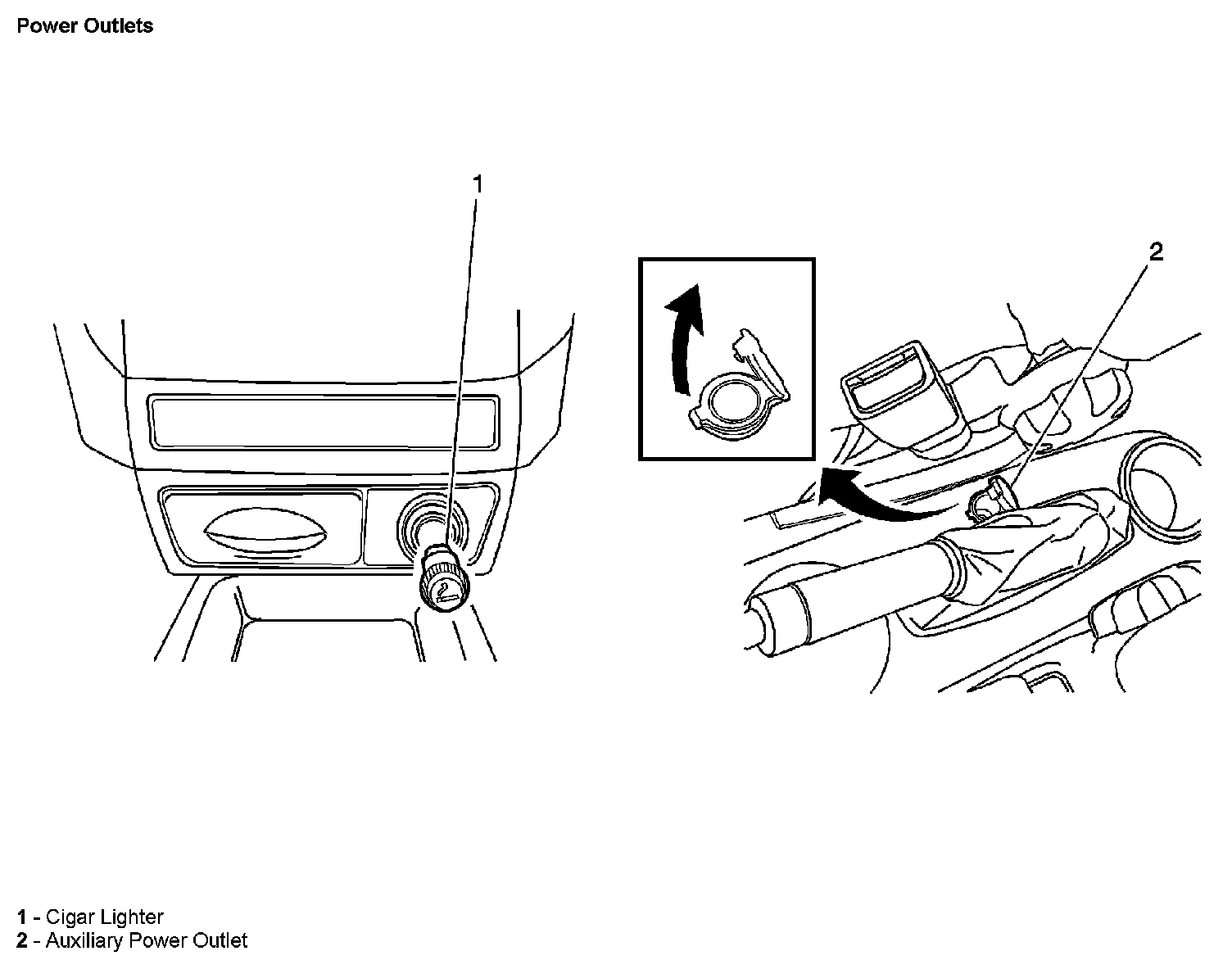 Power Outlets

1

2

1 - Cigar Lighter
2 - Auxiliary Power Outlet