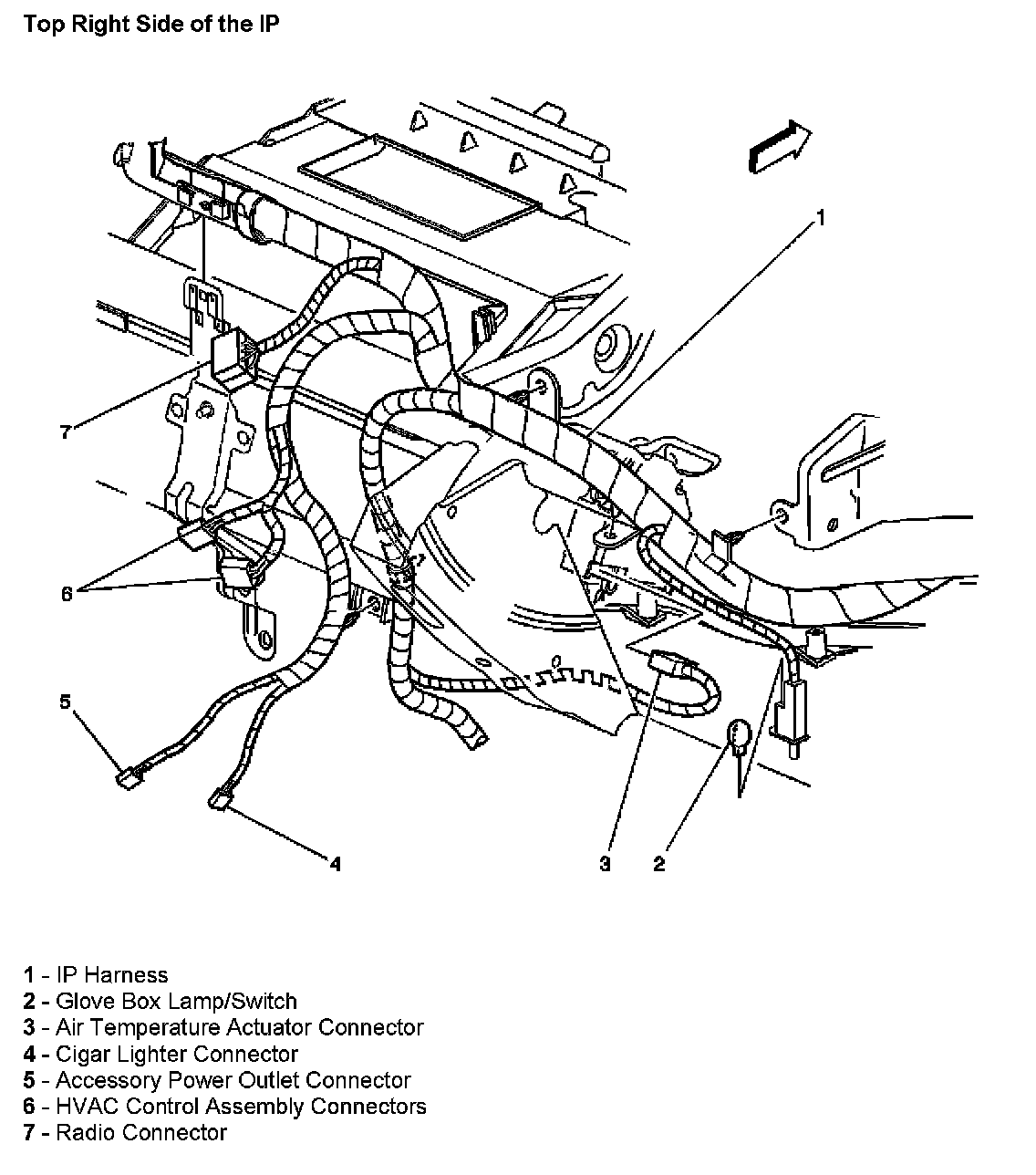 Top Right Side of the IP

1

7

6

5

4

3

2

1 - IP Harness
2 - Glove Box Lamp/Switch
3 - Air Temperature Actuator Connector
4 - Cigar Lighter Connector
5 - Accessory Power Outlet Connector
6 - HVAC Control Assembly Connectors
7 - Radio Connector