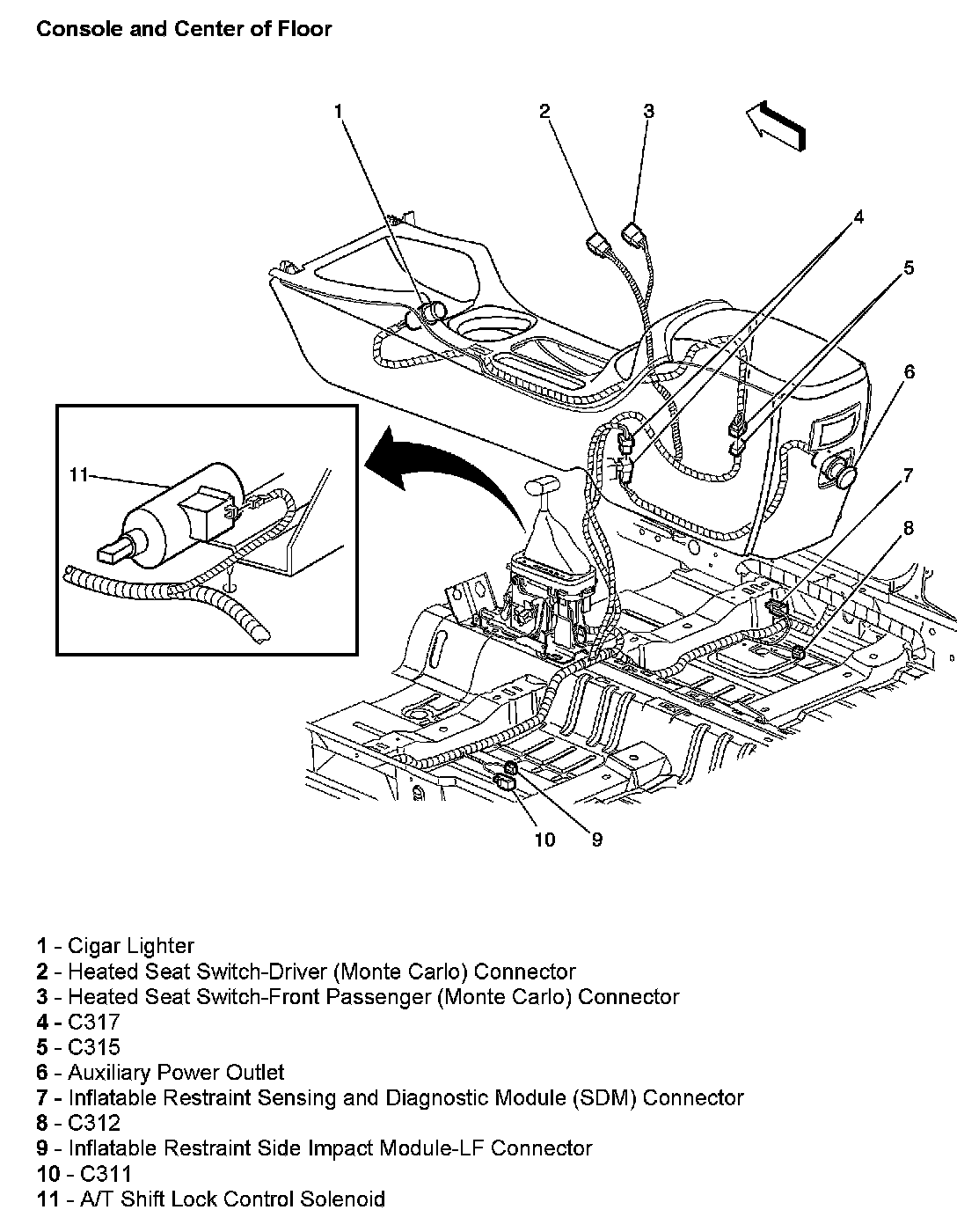 Console and Center of Floor

1
2
3
4
5
6
7
8
11
10
9

1 - Cigar Lighter
2 - Heated Seat Switch-Driver (Monte Carlo) Connector
3 - Heated Seat Switch-Front Passenger (Monte Carlo) Connector
4 - C317
5 - C315
6 - Auxiliary Power Outlet
7 - Inflatable Restraint Sensing and Diagnostic Module (SDM) Connector
8 - C312
9 - Inflatable Restraint Side Impact Module-LF Connector
10 - C311
11 - A/T Shift Lock Control Solenoid