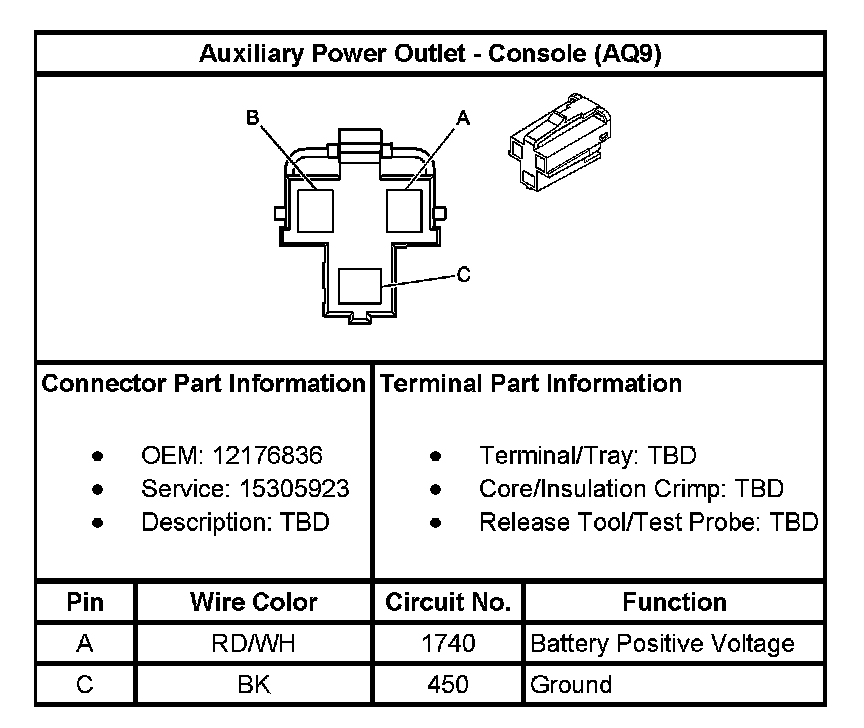 Auxiliary Power Outlet - Console (AQ9)

B
A
C

Connector Part Information
- OEM: 12176836
- Service: 15305923
- Description: TBD

Terminal Part Information
- Terminal/Tray: TBD
- Core/Insulation Crimp: TBD
- Release Tool/Test Probe: TBD

| Pin | Wire Color | Circuit No. | Function |
|---|---|---|---|
| A | RD/WH | 1740 | Battery Positive Voltage |
| C | BK | 450 | Ground |