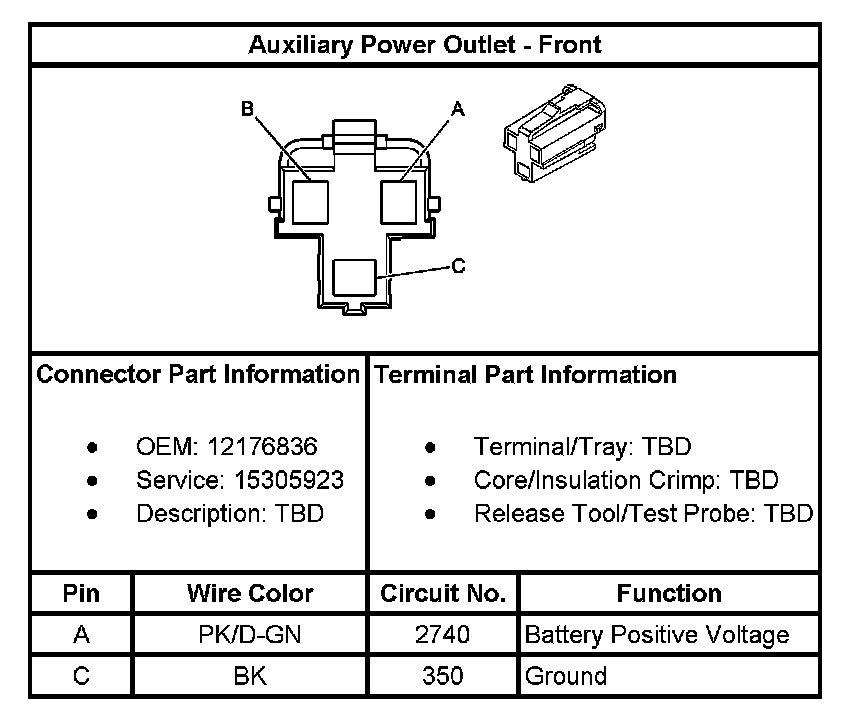 Auxiliary Power Outlet - Front

B
A
C

Connector Part Information

- OEM: 12176836
- Service: 15305923
- Description: TBD

Terminal Part Information

- Terminal/Tray: TBD
- Core/Insulation Crimp: TBD
- Release Tool/Test Probe: TBD

| Pin | Wire Color | Circuit No. | Function |
|---|---|---|---|
| A | PK/D-GN | 2740 | Battery Positive Voltage |
| C | BK | 350 | Ground |