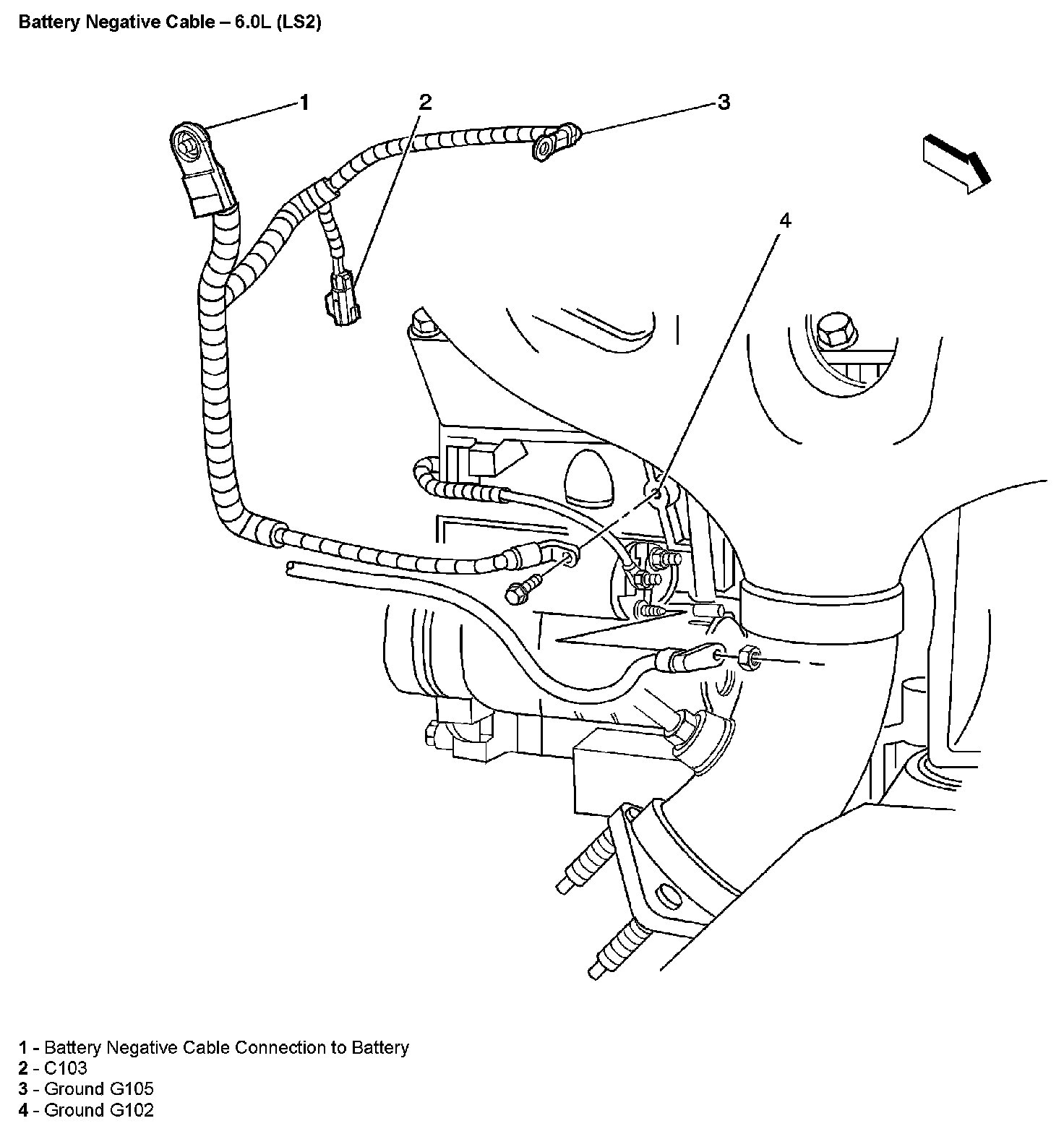 Battery Negative Cable – 6.0L (LS2)

1

2

3

4

1 - Battery Negative Cable Connection to Battery
2 - C103
3 - Ground G105
4 - Ground G102