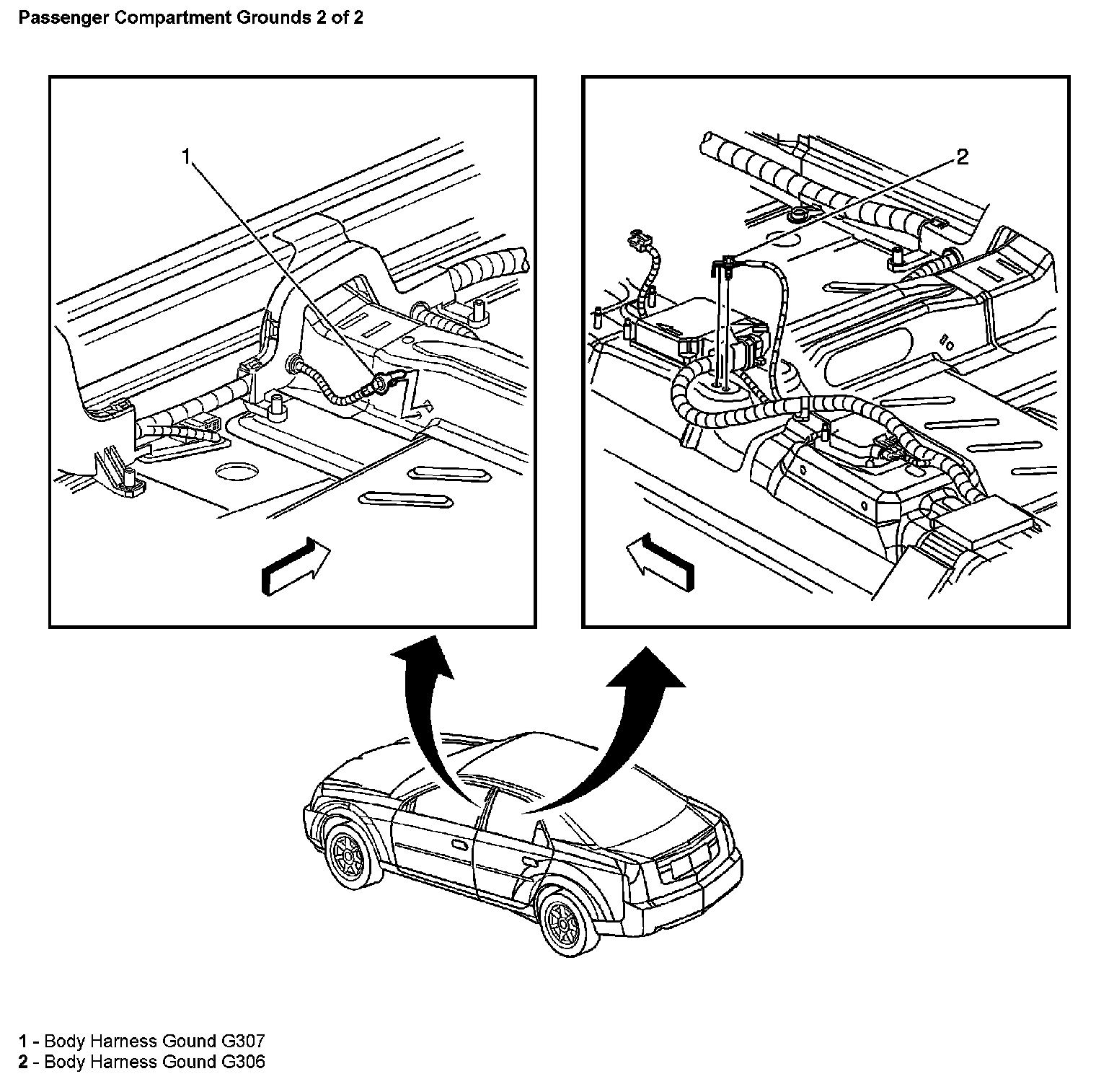 Passenger Compartment Grounds 2 of 2

1

2

1 - Body Harness Gound G307
2 - Body Harness Gound G306