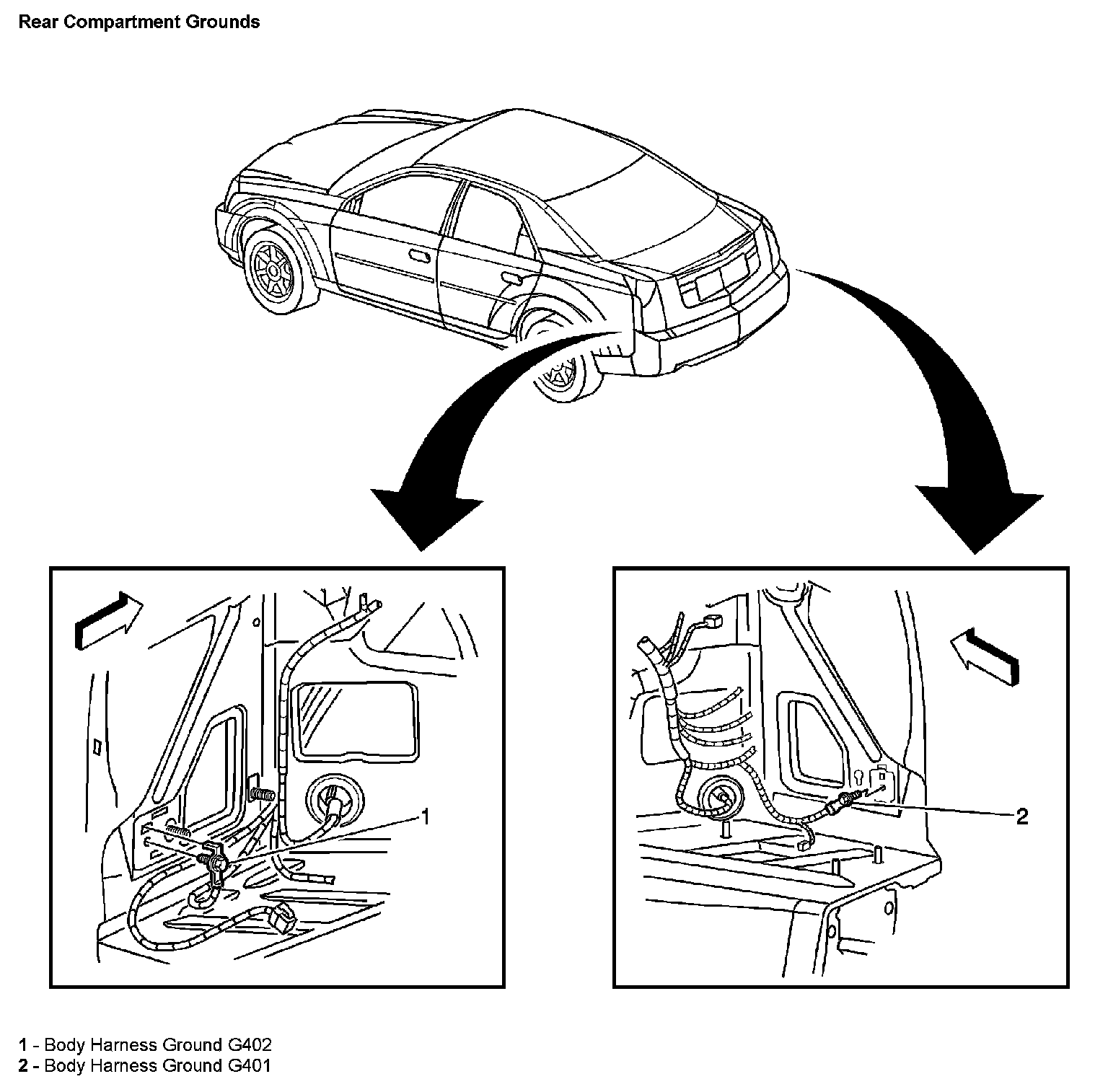 Rear Compartment Grounds

1

2

1 - Body Harness Ground G402
2 - Body Harness Ground G401