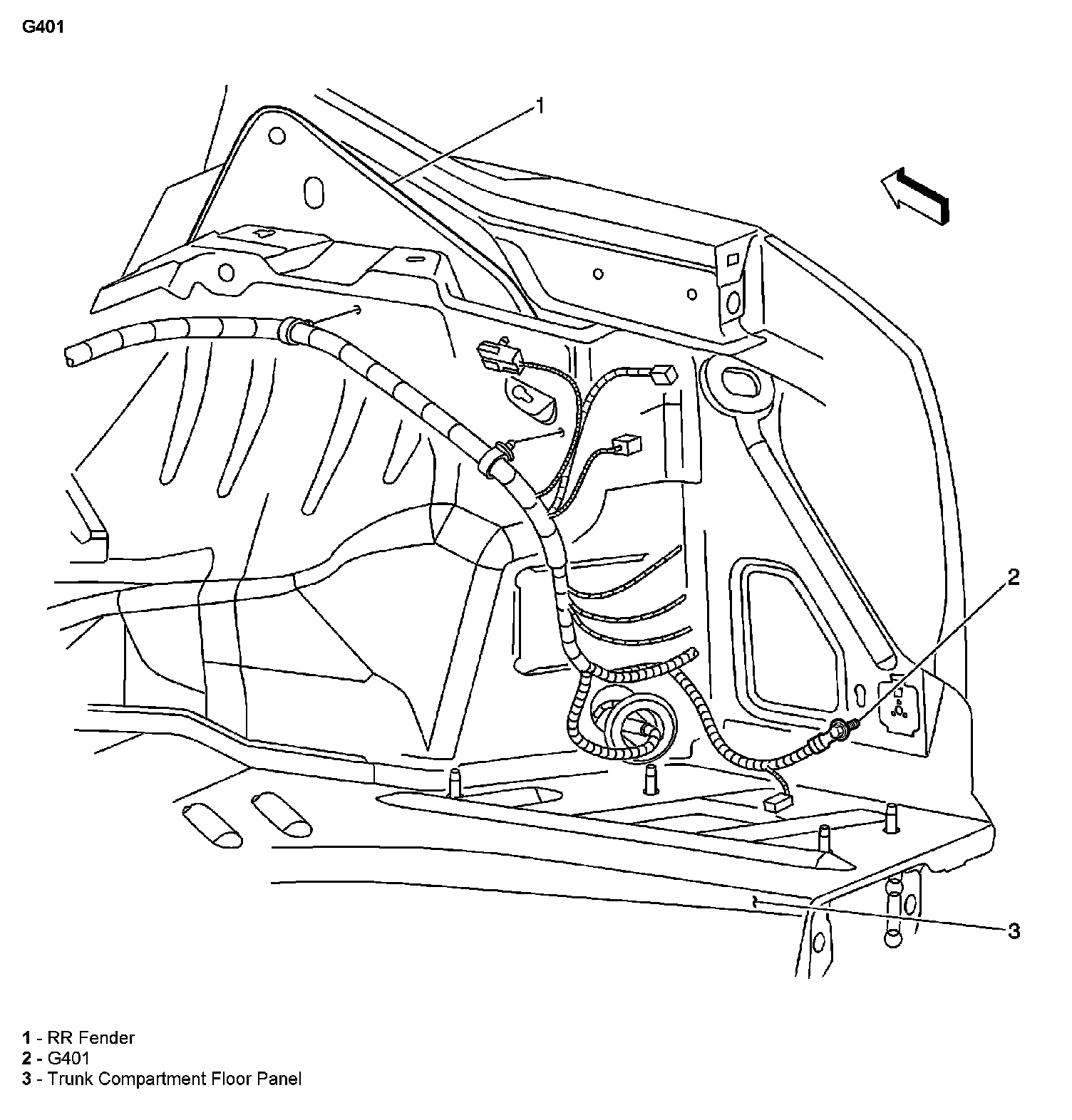 G401

1

2

3

1 - RR Fender
2 - G401
3 - Trunk Compartment Floor Panel