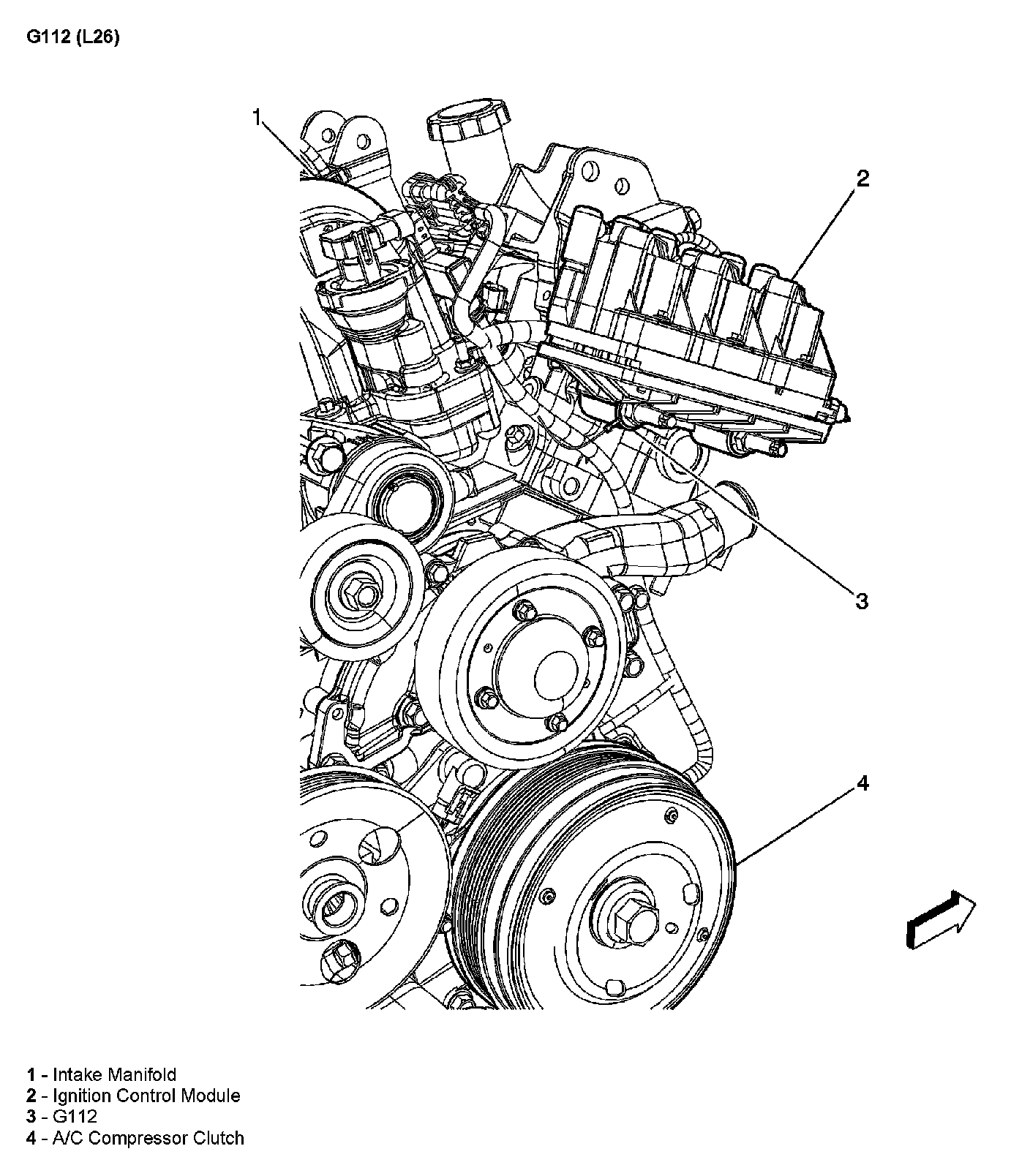 G112 (L26)

1

2

3

4

1 - Intake Manifold
2 - Ignition Control Module
3 - G112
4 - A/C Compressor Clutch