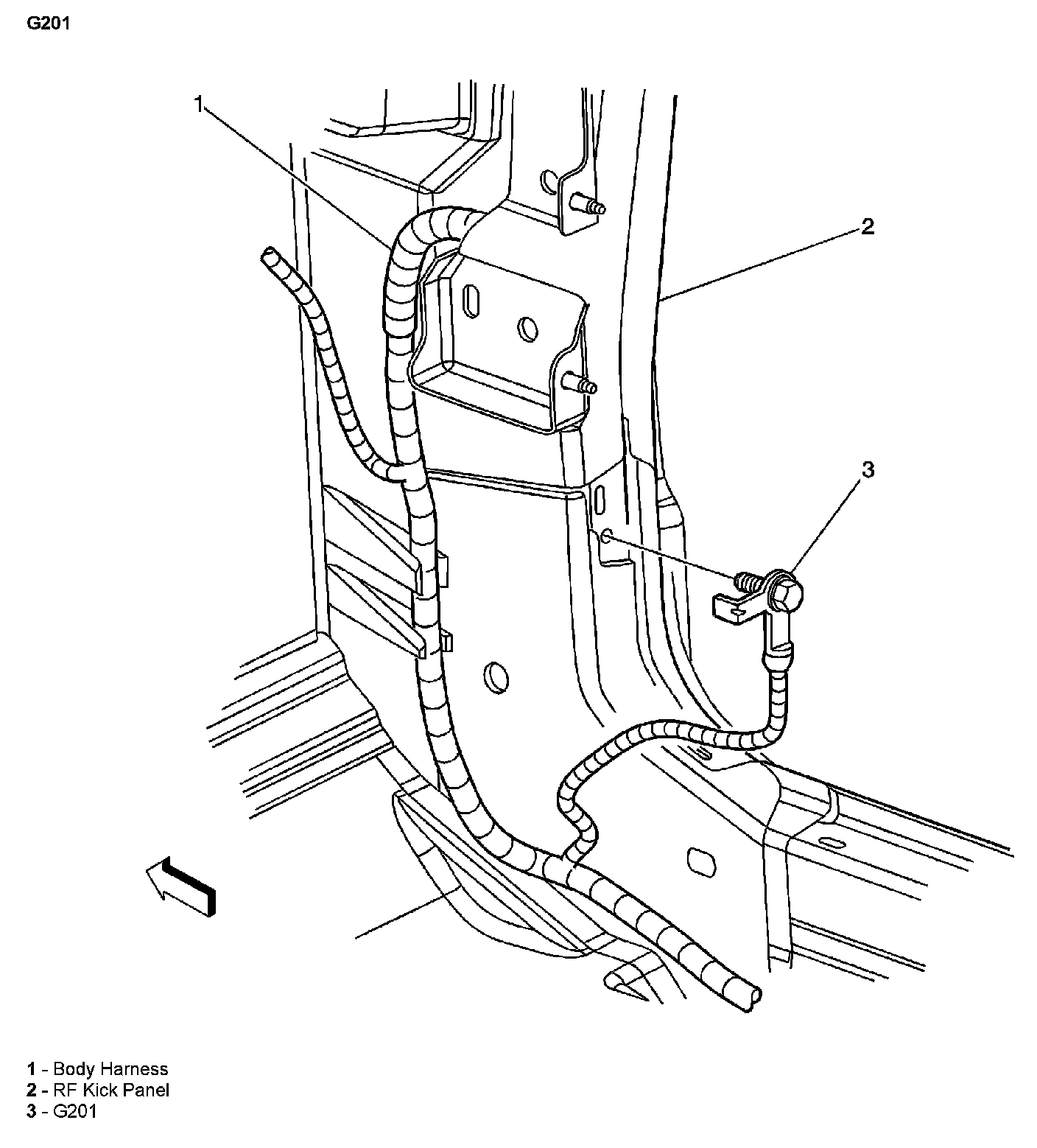 G201

1

2

3

1 - Body Harness
2 - RF Kick Panel
3 - G201