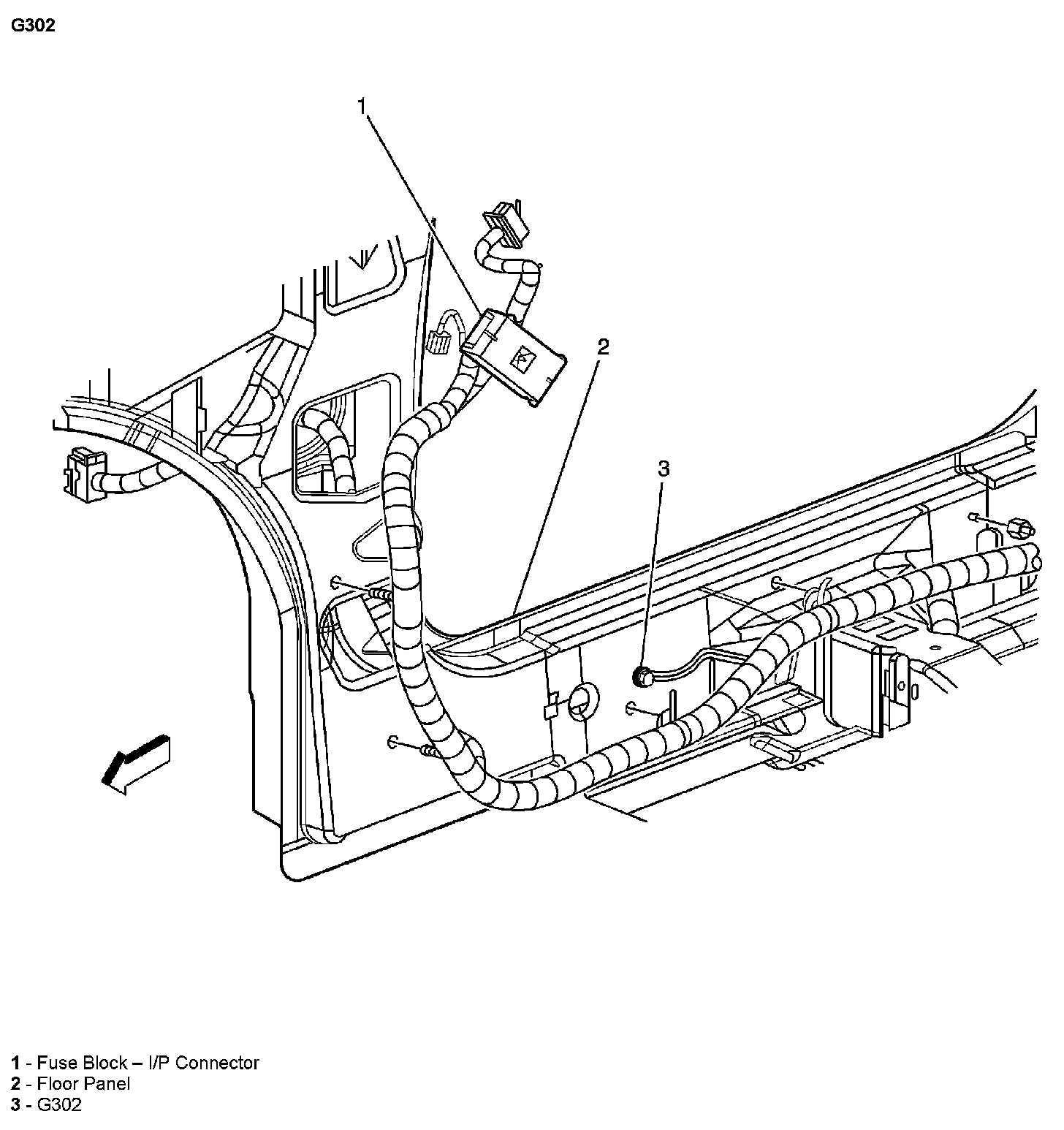 G302

1

2

3

1 - Fuse Block – I/P Connector
2 - Floor Panel
3 - G302