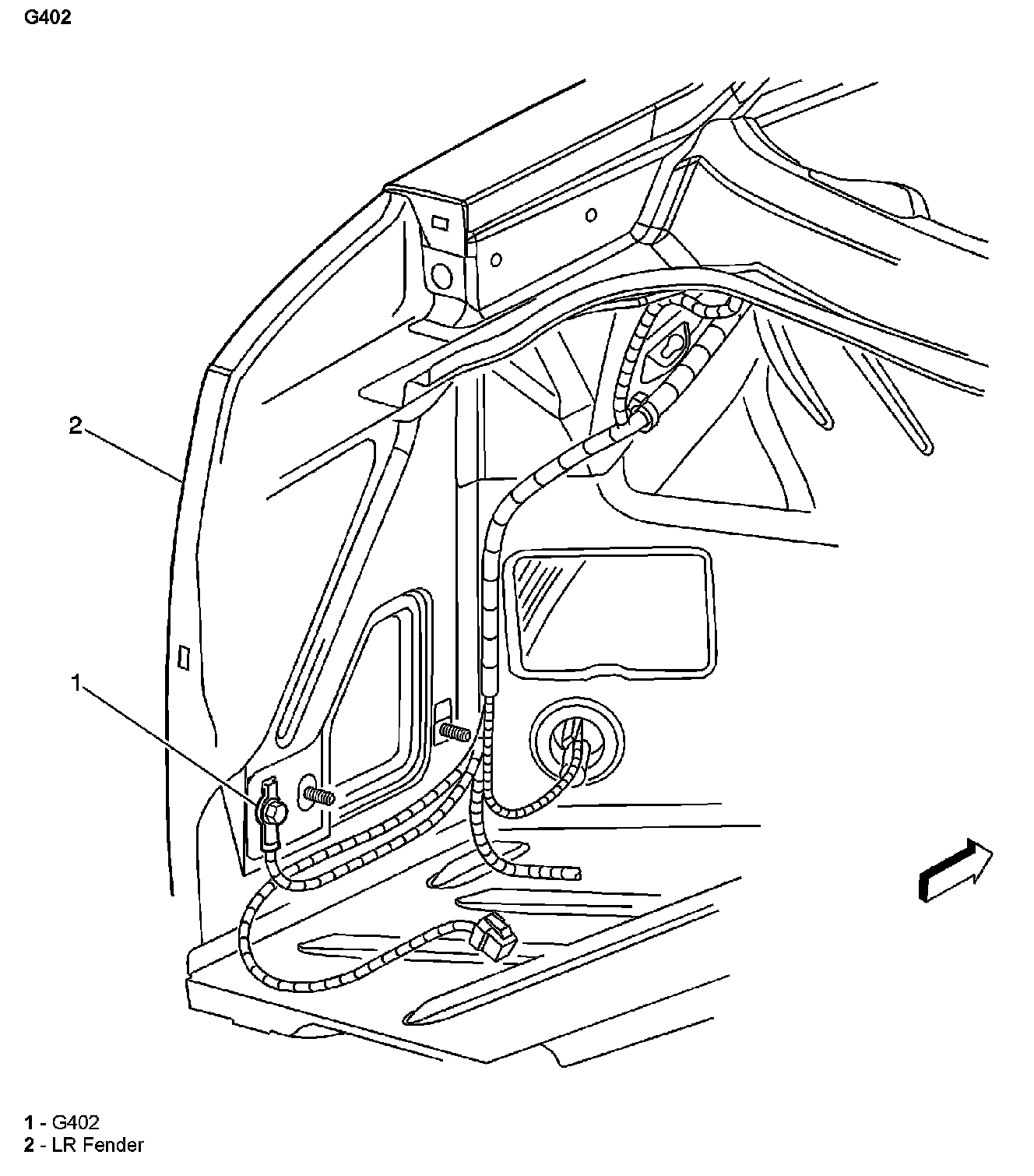 G402

2

1

1 - G402
2 - LR Fender