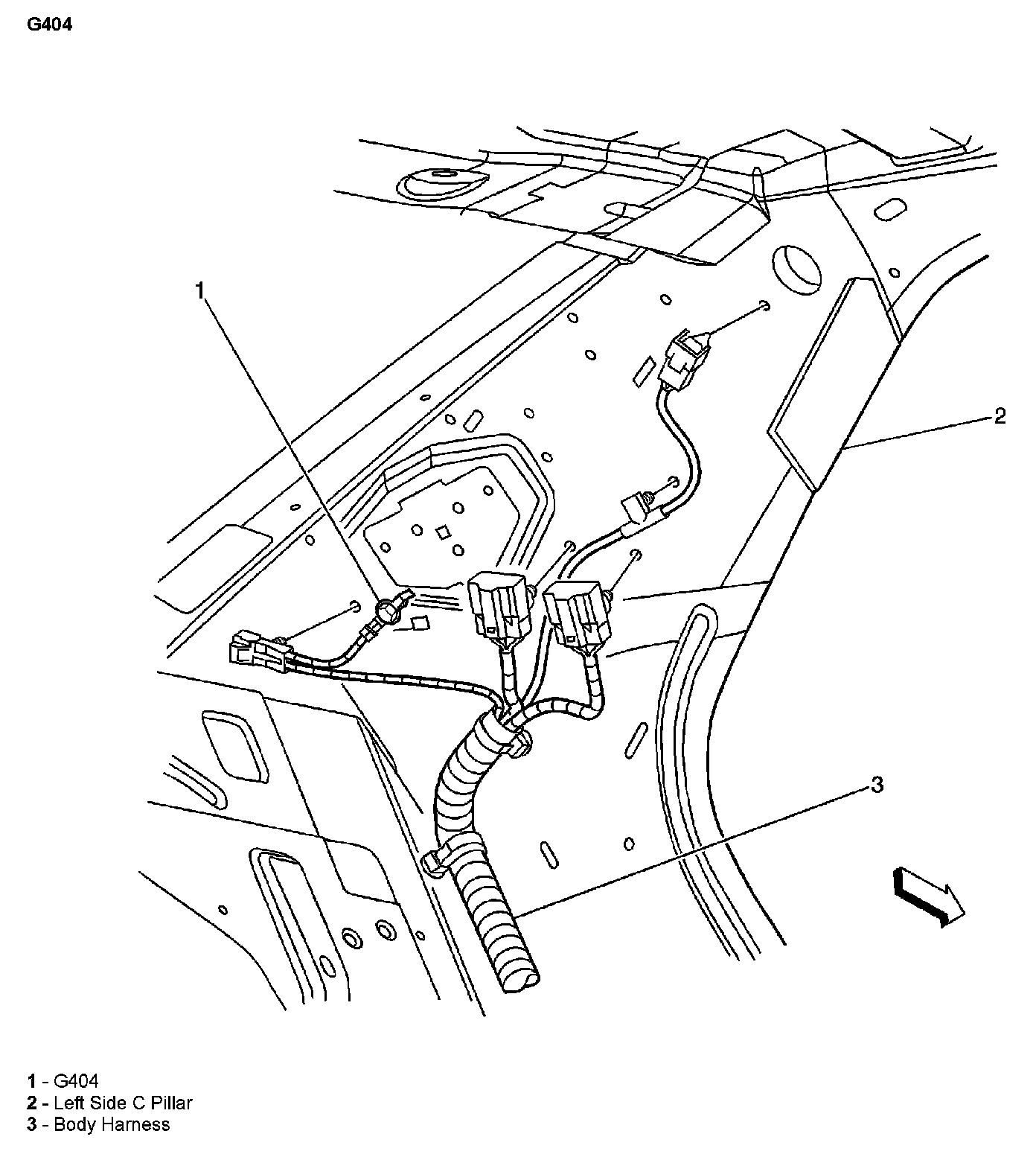 G404

1

2

3

1 - G404
2 - Left Side C Pillar
3 - Body Harness