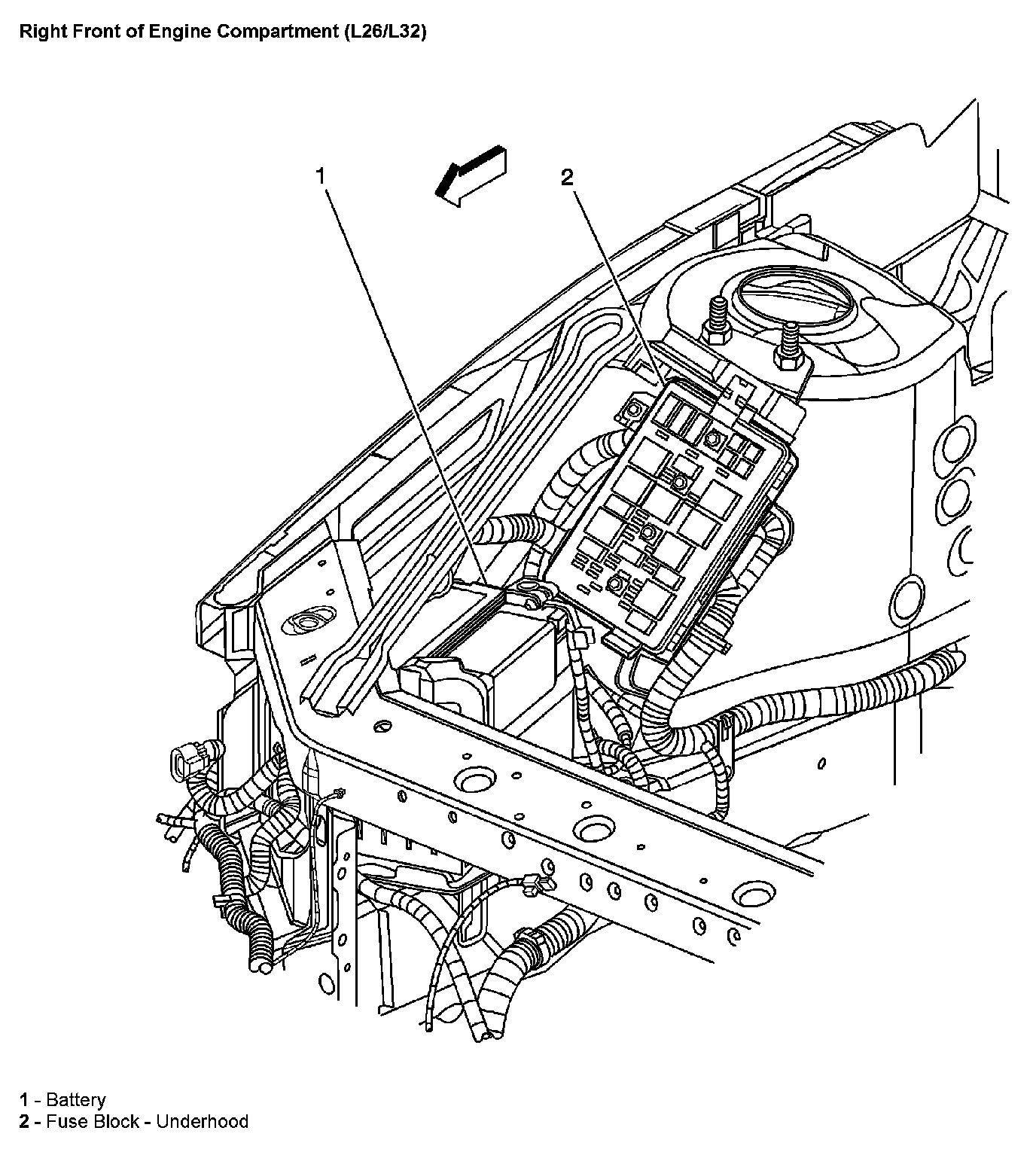 Right Front of Engine Compartment (L26/L32)

1

2

1 - Battery
2 - Fuse Block - Underhood