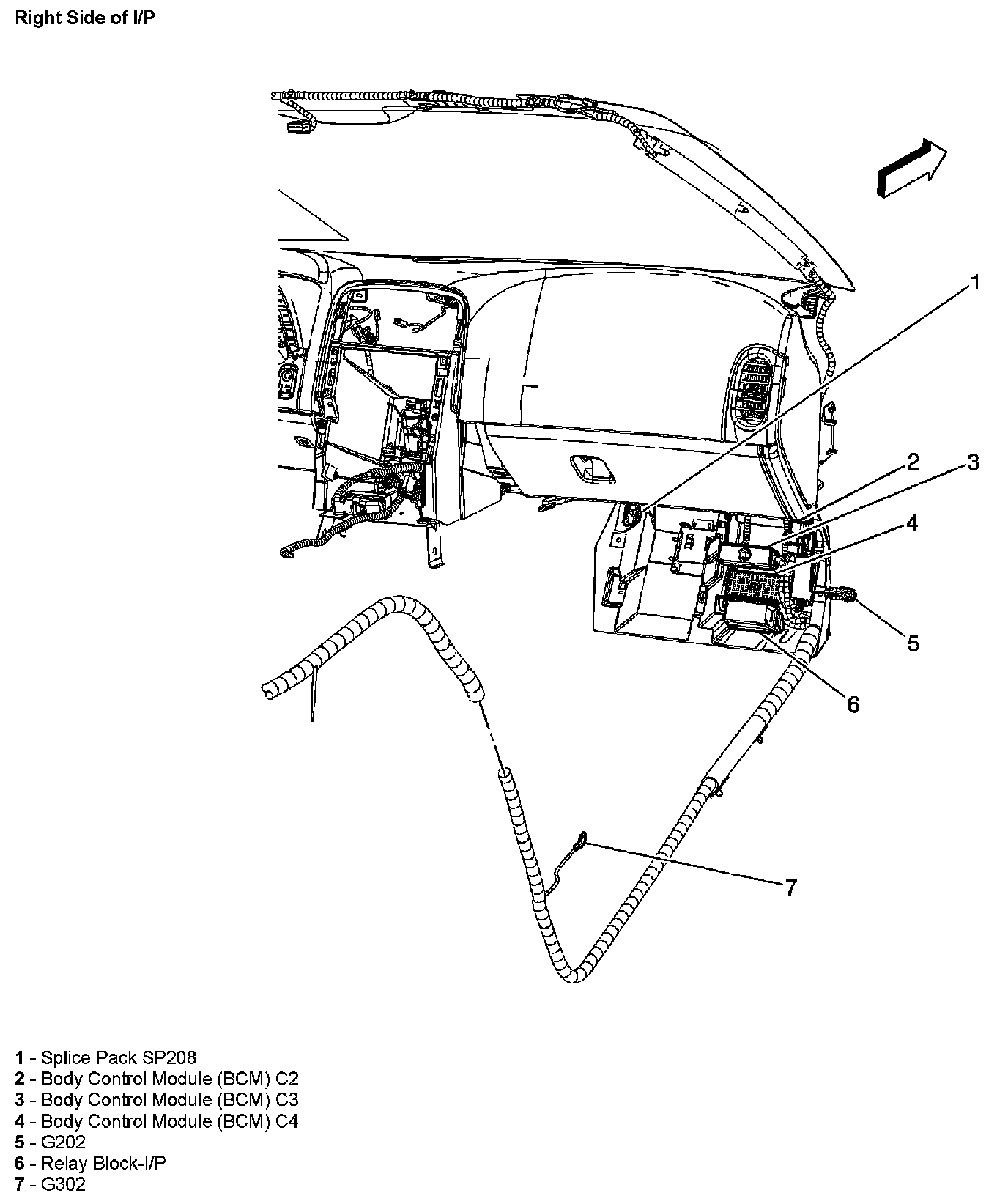 Right Side of I/P

1

2

3

4

5

6

7

1 - Splice Pack SP208
2 - Body Control Module (BCM) C2
3 - Body Control Module (BCM) C3
4 - Body Control Module (BCM) C4
5 - G202
6 - Relay Block-I/P
7 - G302