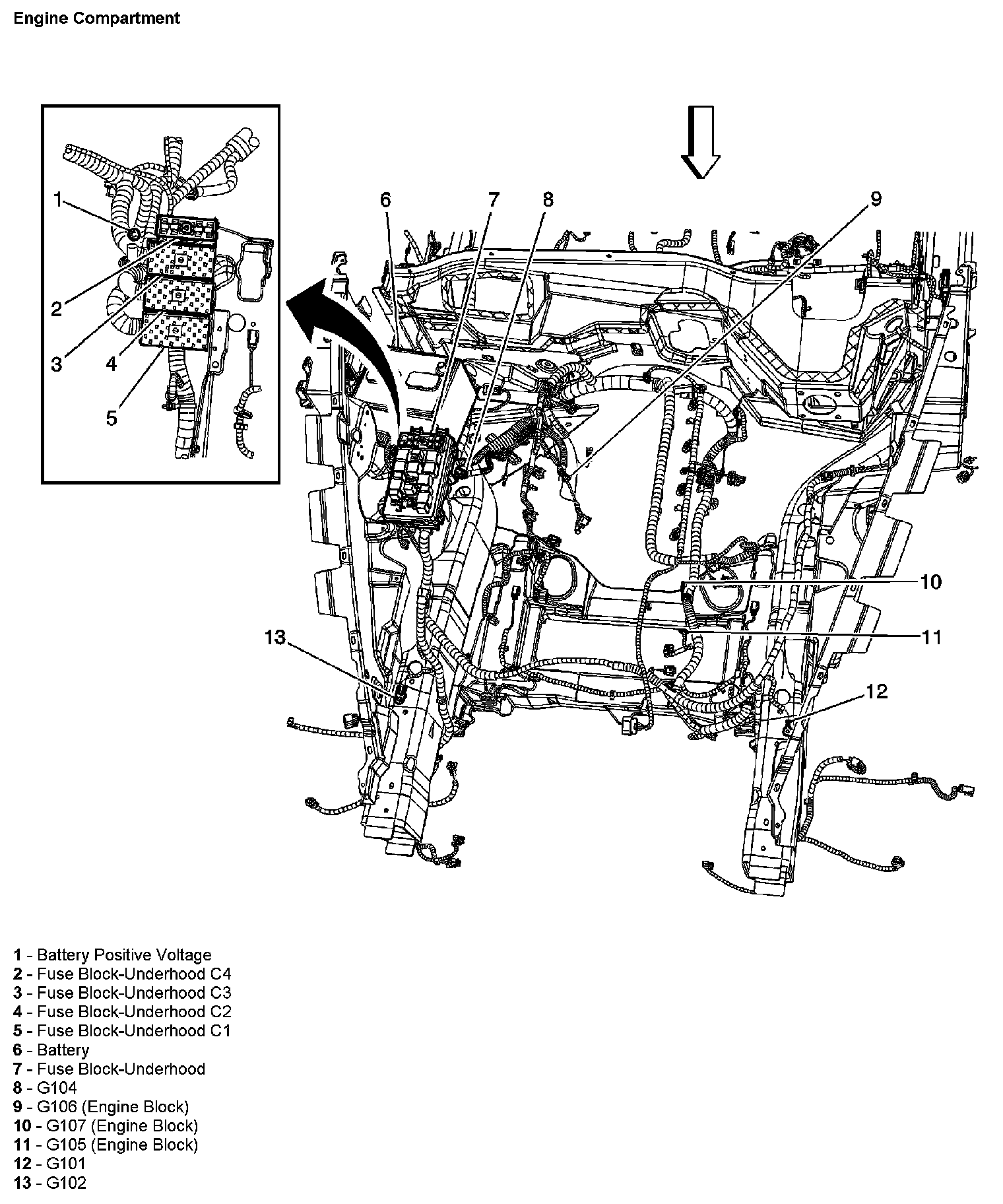 Engine Compartment

1
2
3
4
5

6
7
8
9
10
11
12
13

1 - Battery Positive Voltage
2 - Fuse Block-Underhood C4
3 - Fuse Block-Underhood C3
4 - Fuse Block-Underhood C2
5 - Fuse Block-Underhood C1
6 - Battery
7 - Fuse Block-Underhood
8 - G104
9 - G106 (Engine Block)
10 - G107 (Engine Block)
11 - G105 (Engine Block)
12 - G101
13 - G102