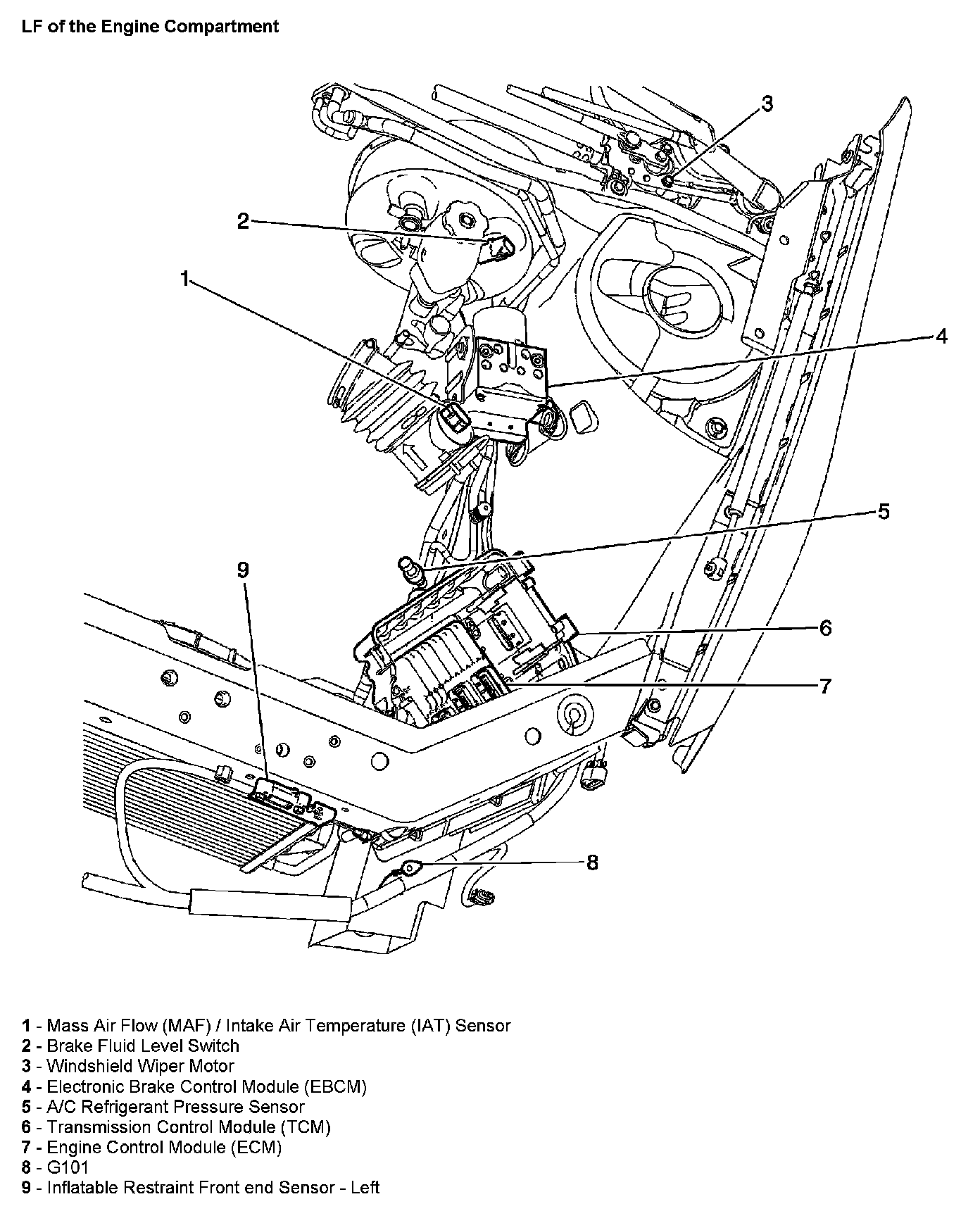 LF of the Engine Compartment

3
2
1
4
5
9
6
7
8

1 - Mass Air Flow (MAF) / Intake Air Temperature (IAT) Sensor
2 - Brake Fluid Level Switch
3 - Windshield Wiper Motor
4 - Electronic Brake Control Module (EBCM)
5 - A/C Refrigerant Pressure Sensor
6 - Transmission Control Module (TCM)
7 - Engine Control Module (ECM)
8 - G101
9 - Inflatable Restraint Front end Sensor - Left