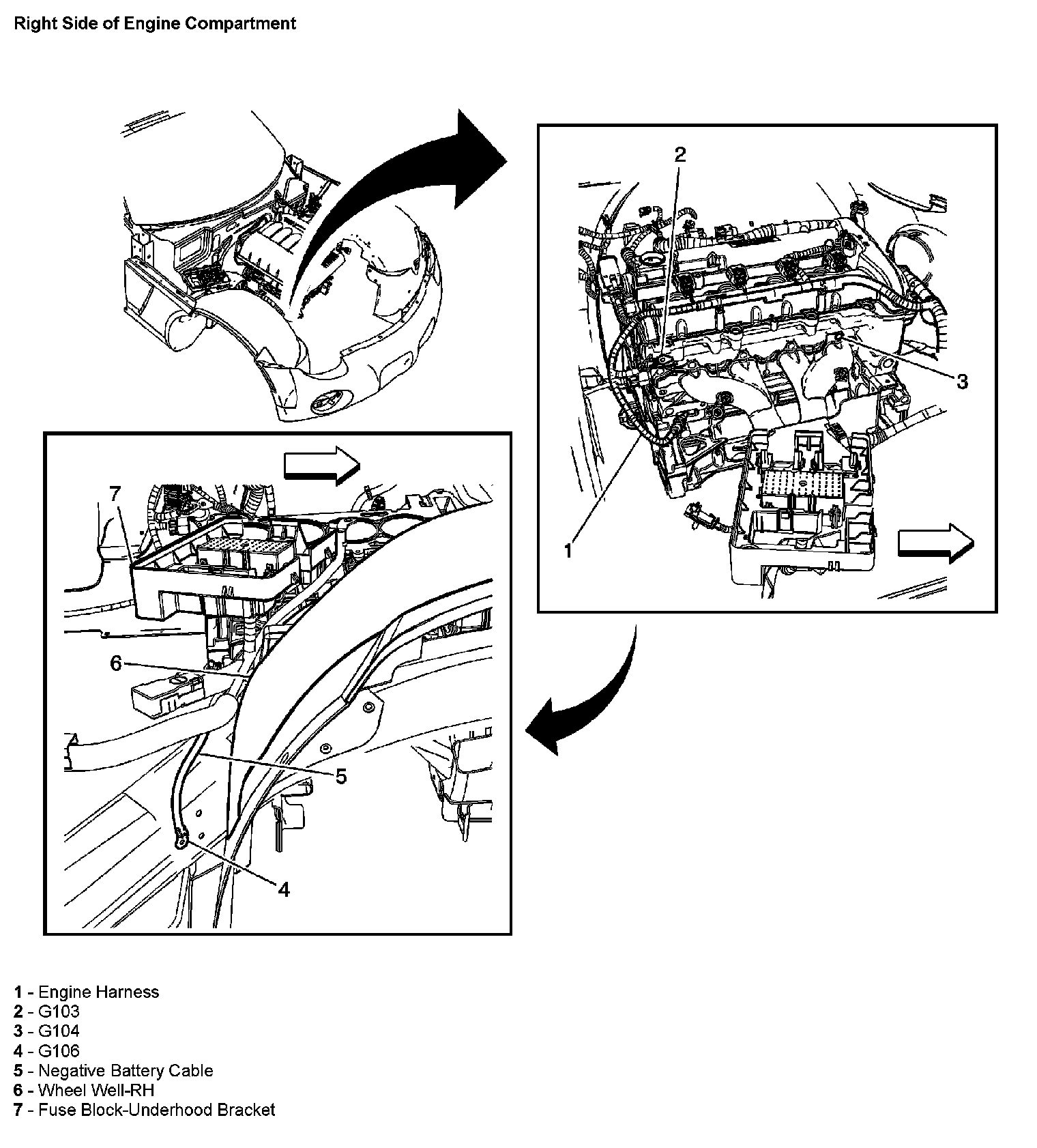 Right Side of Engine Compartment

2

3

1

7

6

5

4

1 - Engine Harness
2 - G103
3 - G104
4 - G106
5 - Negative Battery Cable
6 - Wheel Well-RH
7 - Fuse Block-Underhood Bracket