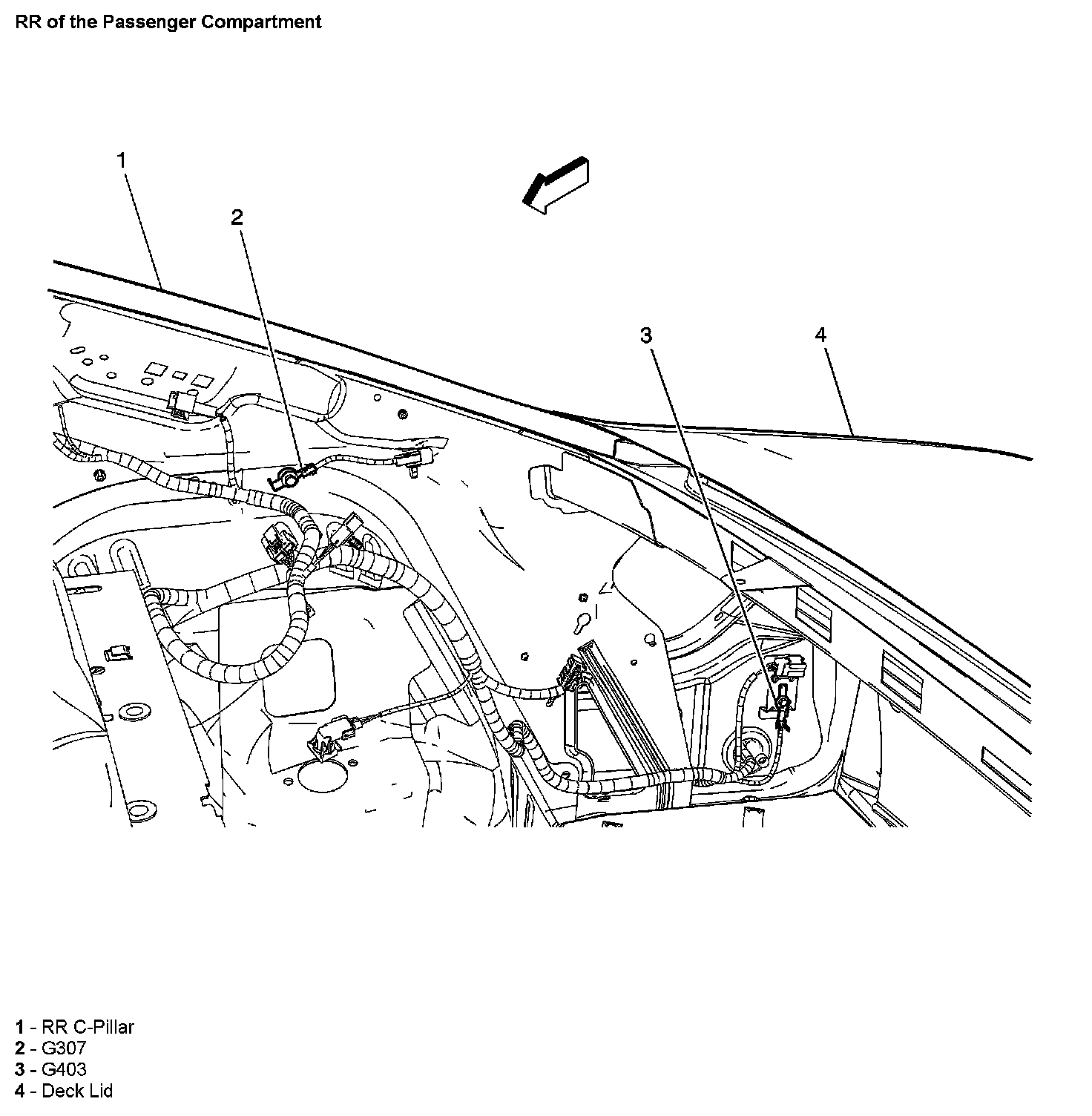 RR of the Passenger Compartment

1

2

3

4

1 - RR C-Pillar
2 - G307
3 - G403
4 - Deck Lid