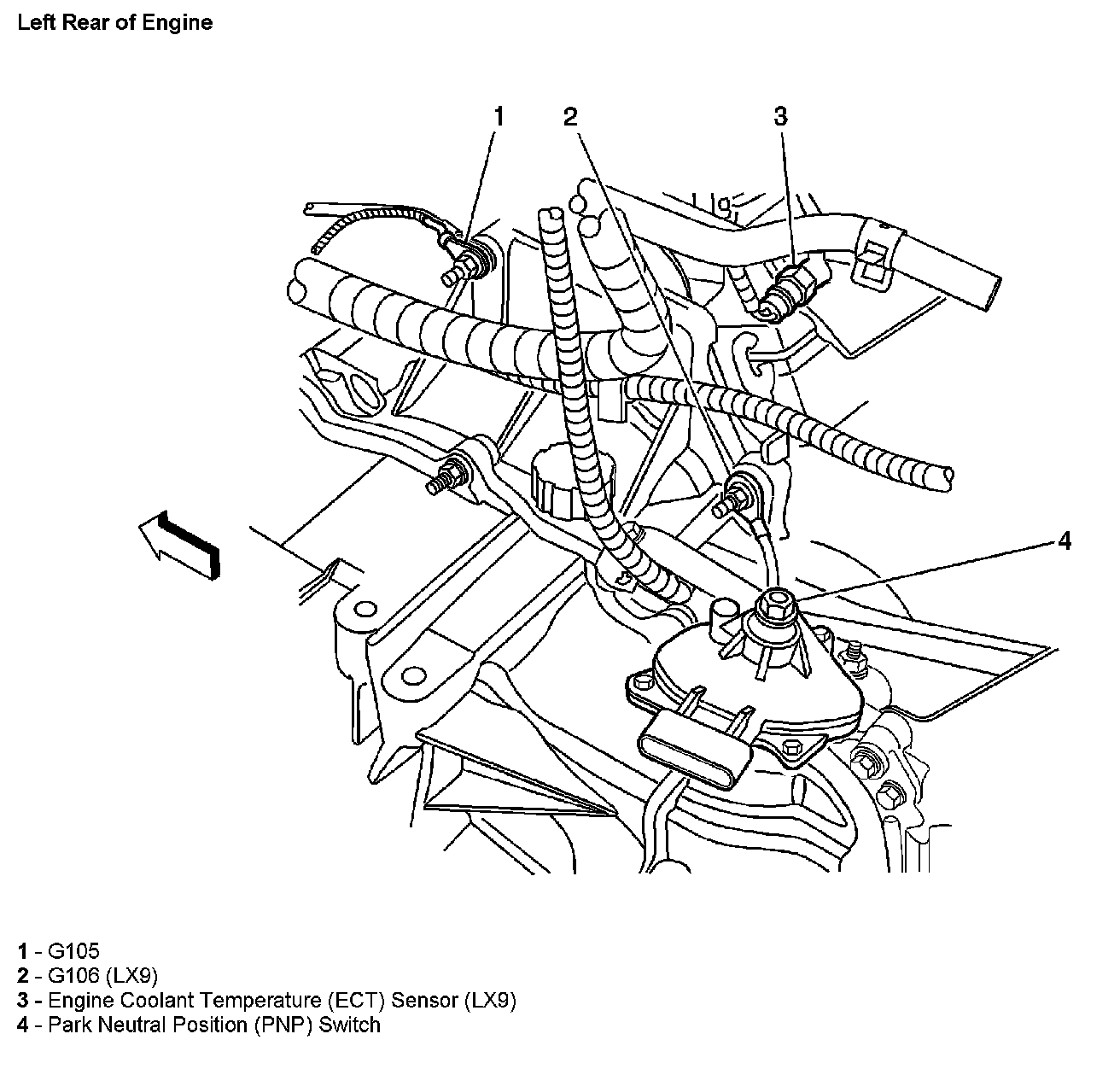 Left Rear of Engine

1

2

3

4

1 - G105
2 - G106 (LX9)
3 - Engine Coolant Temperature (ECT) Sensor (LX9)
4 - Park Neutral Position (PNP) Switch