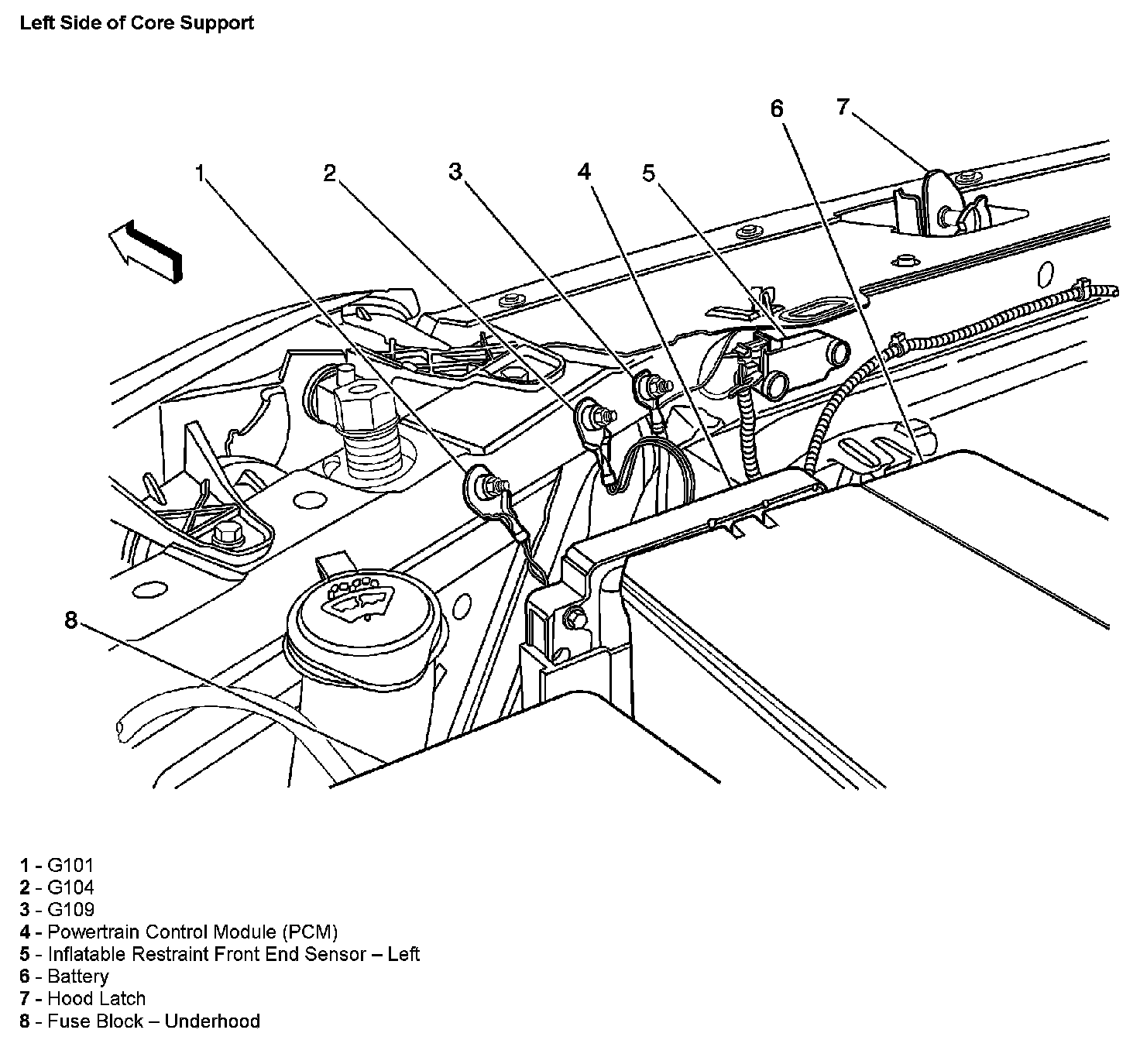 Left Side of Core Support

1
2
3
4
5
6
7
8

1 - G101
2 - G104
3 - G109
4 - Powertrain Control Module (PCM)
5 - Inflatable Restraint Front End Sensor – Left
6 - Battery
7 - Hood Latch
8 - Fuse Block – Underhood