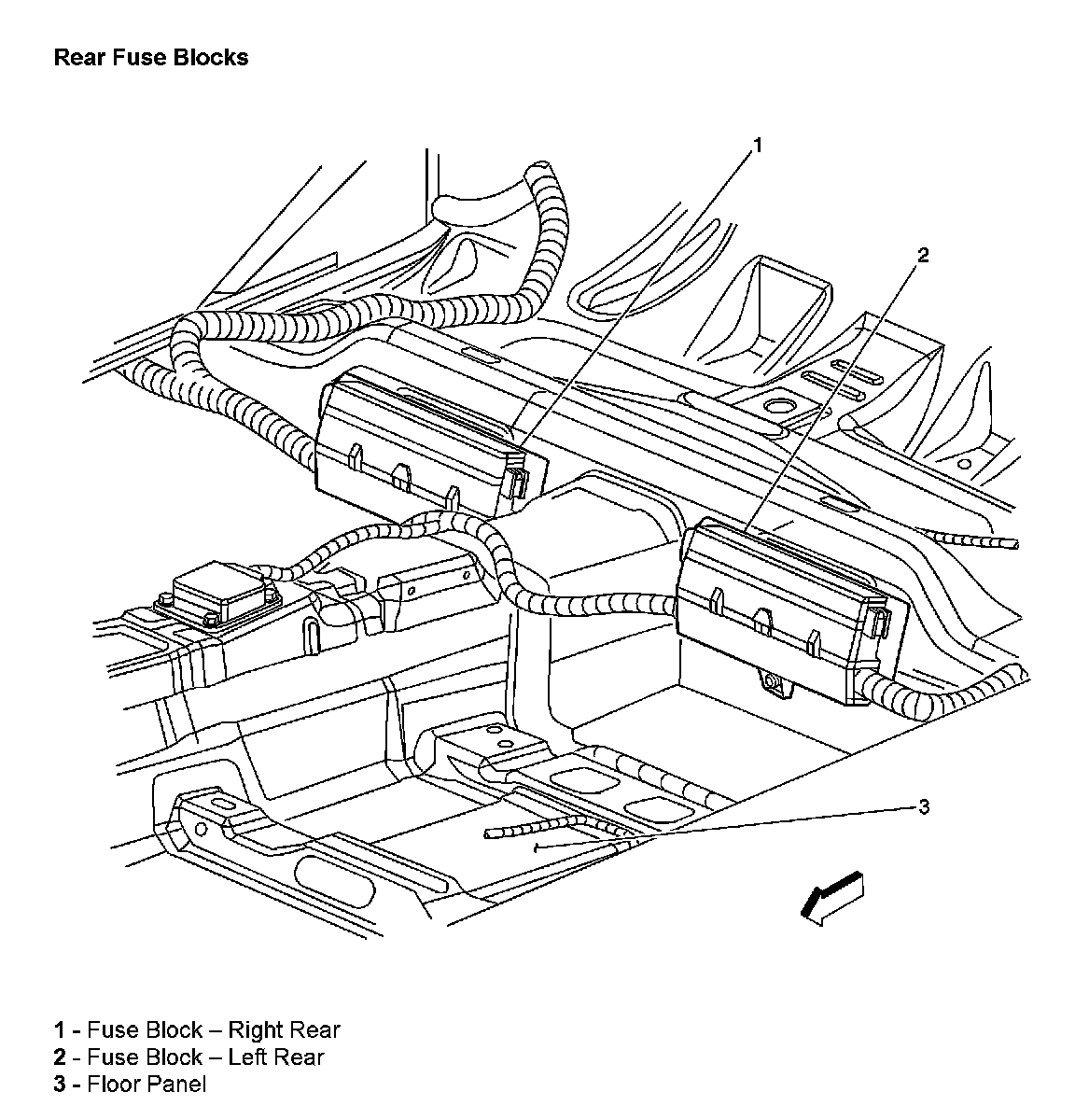 Rear Fuse Blocks

1

2

3

1 - Fuse Block – Right Rear
2 - Fuse Block – Left Rear
3 - Floor Panel