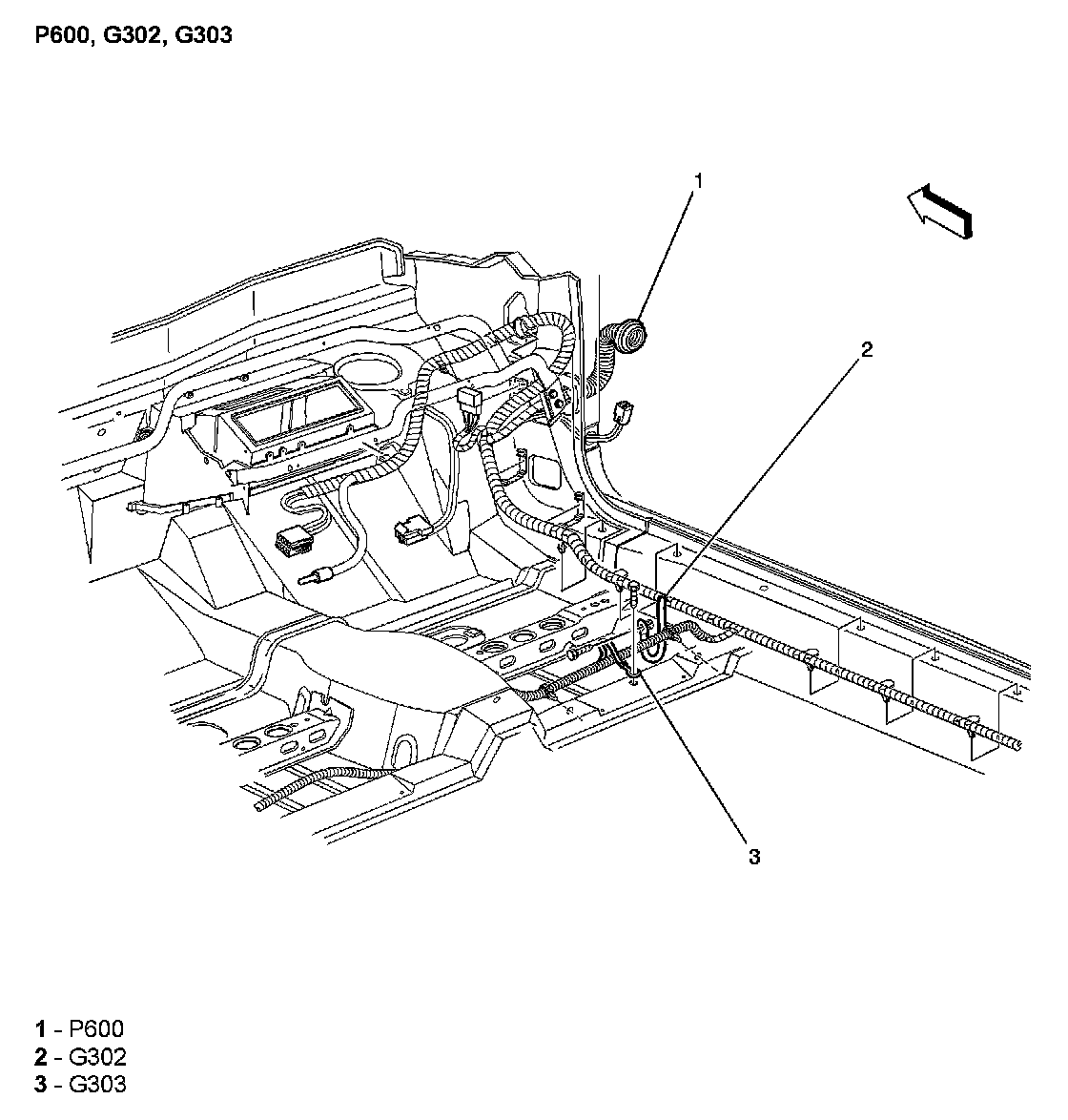 P600, G302, G303

1

2

3

1 - P600
2 - G302
3 - G303