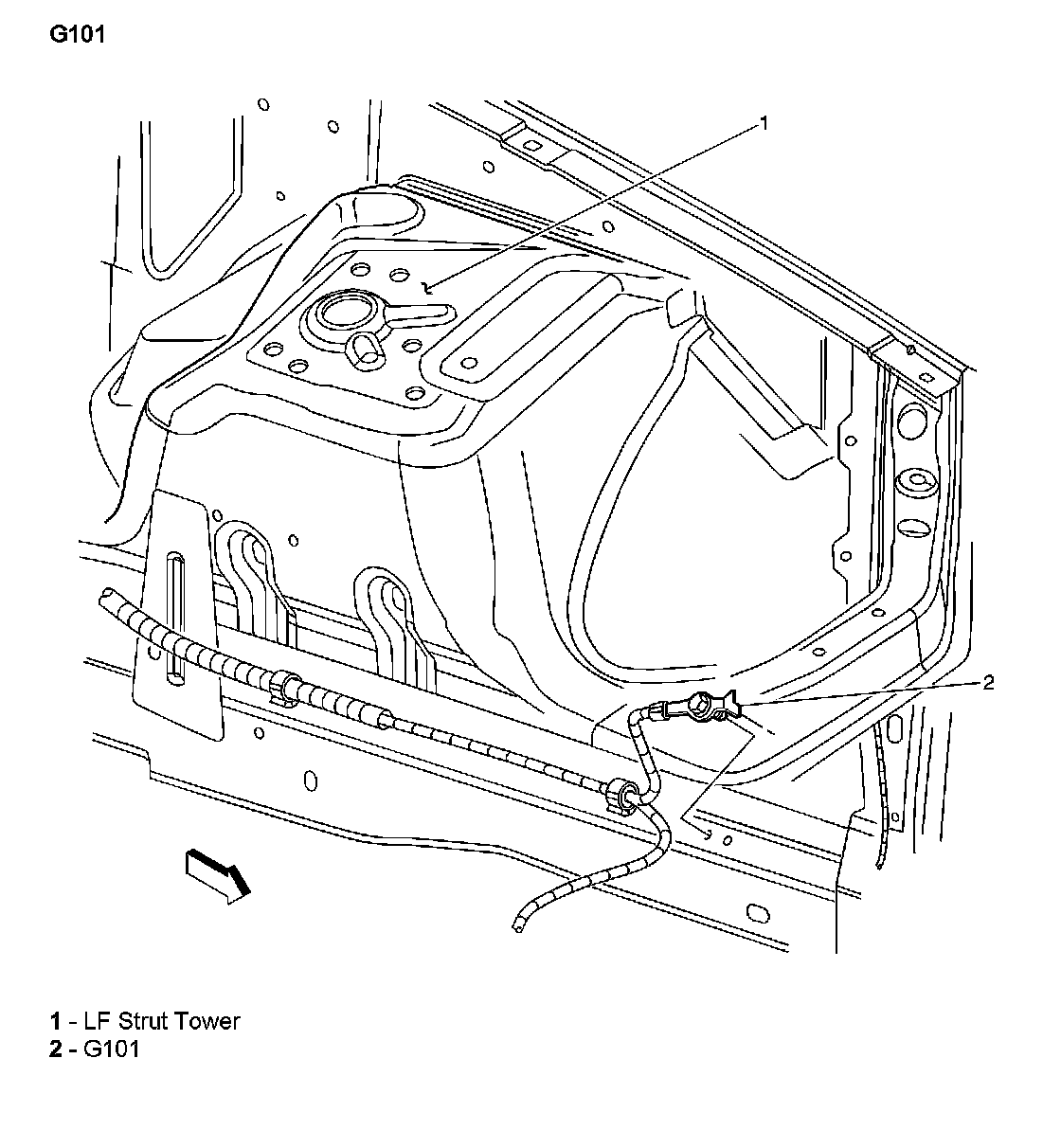 G101

1

2

1 - LF Strut Tower
2 - G101