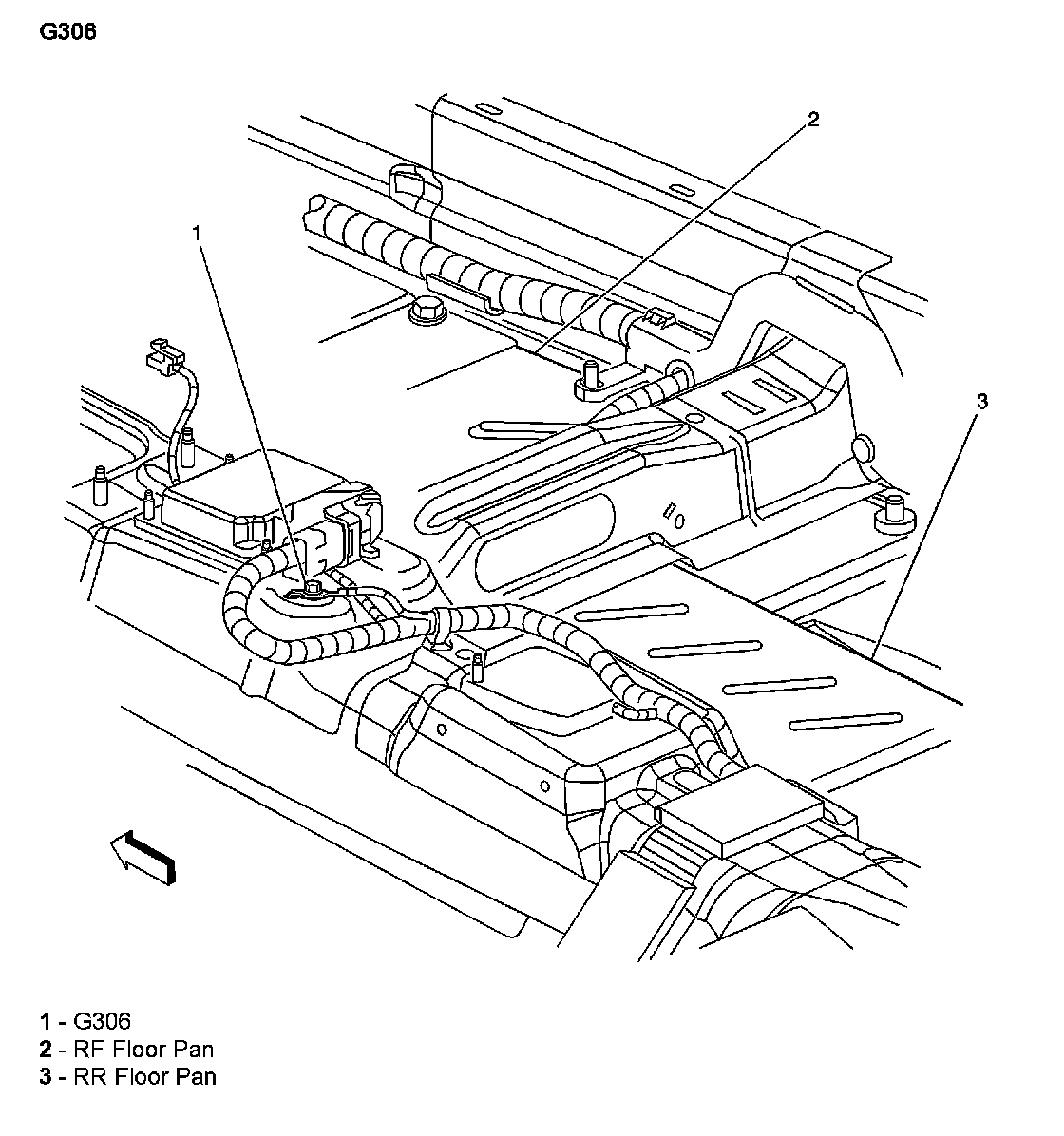 G306

2

1

3

1 - G306
2 - RF Floor Pan
3 - RR Floor Pan