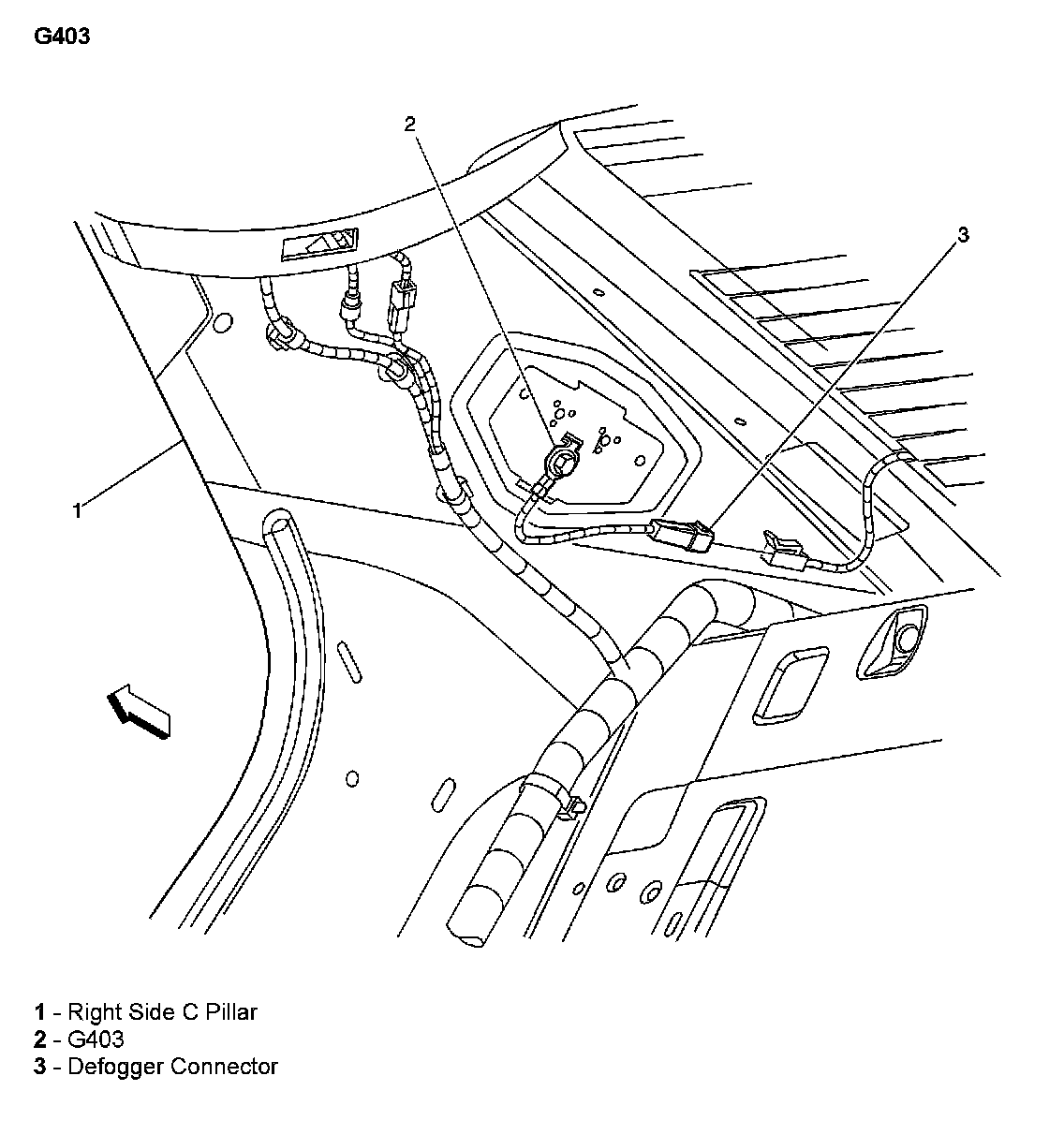 G403

2

3

1

1 - Right Side C Pillar
2 - G403
3 - Defogger Connector