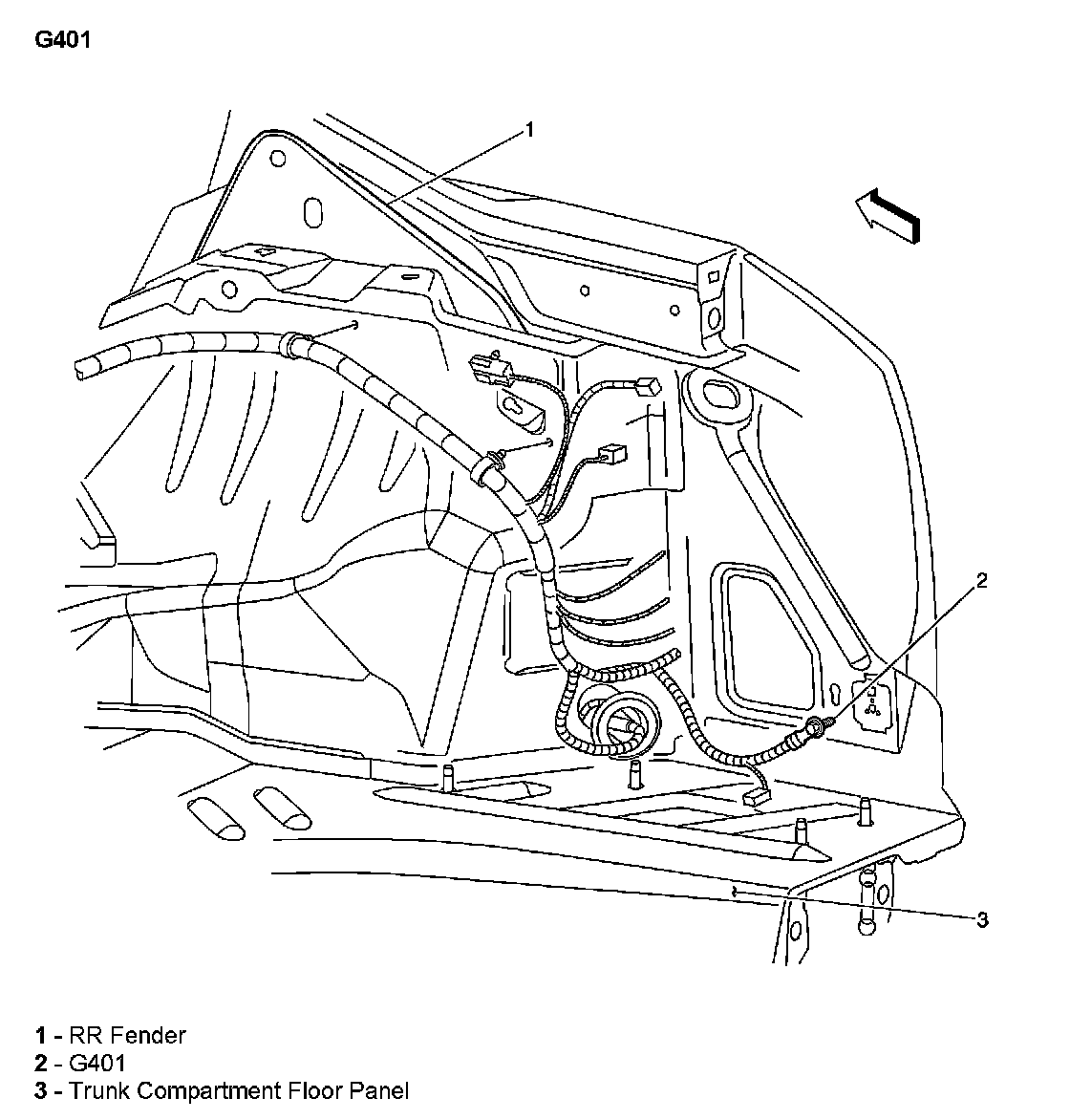 G401

1

2

3

1 - RR Fender
2 - G401
3 - Trunk Compartment Floor Panel