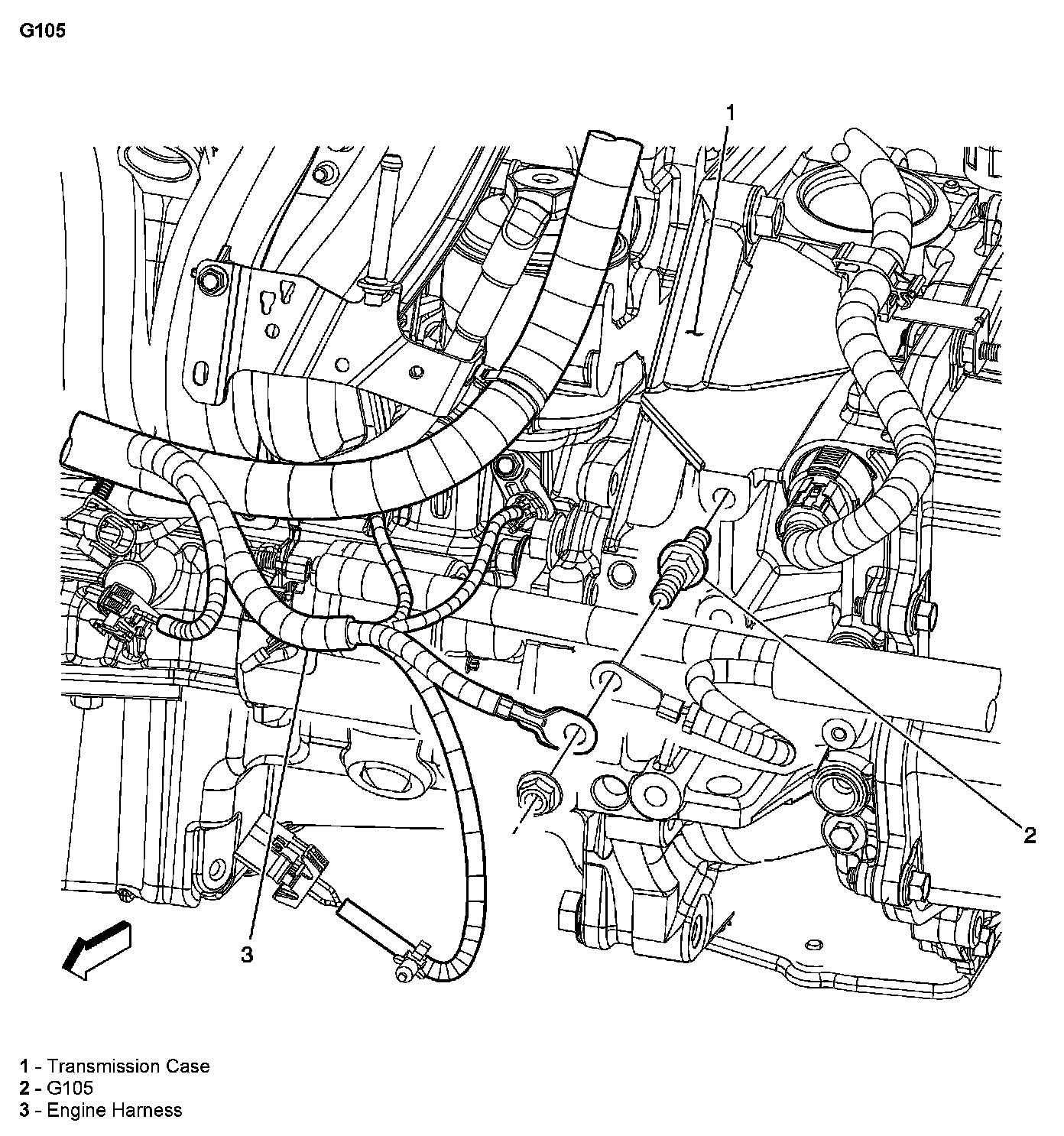 G105

1

2

3

1 - Transmission Case
2 - G105
3 - Engine Harness