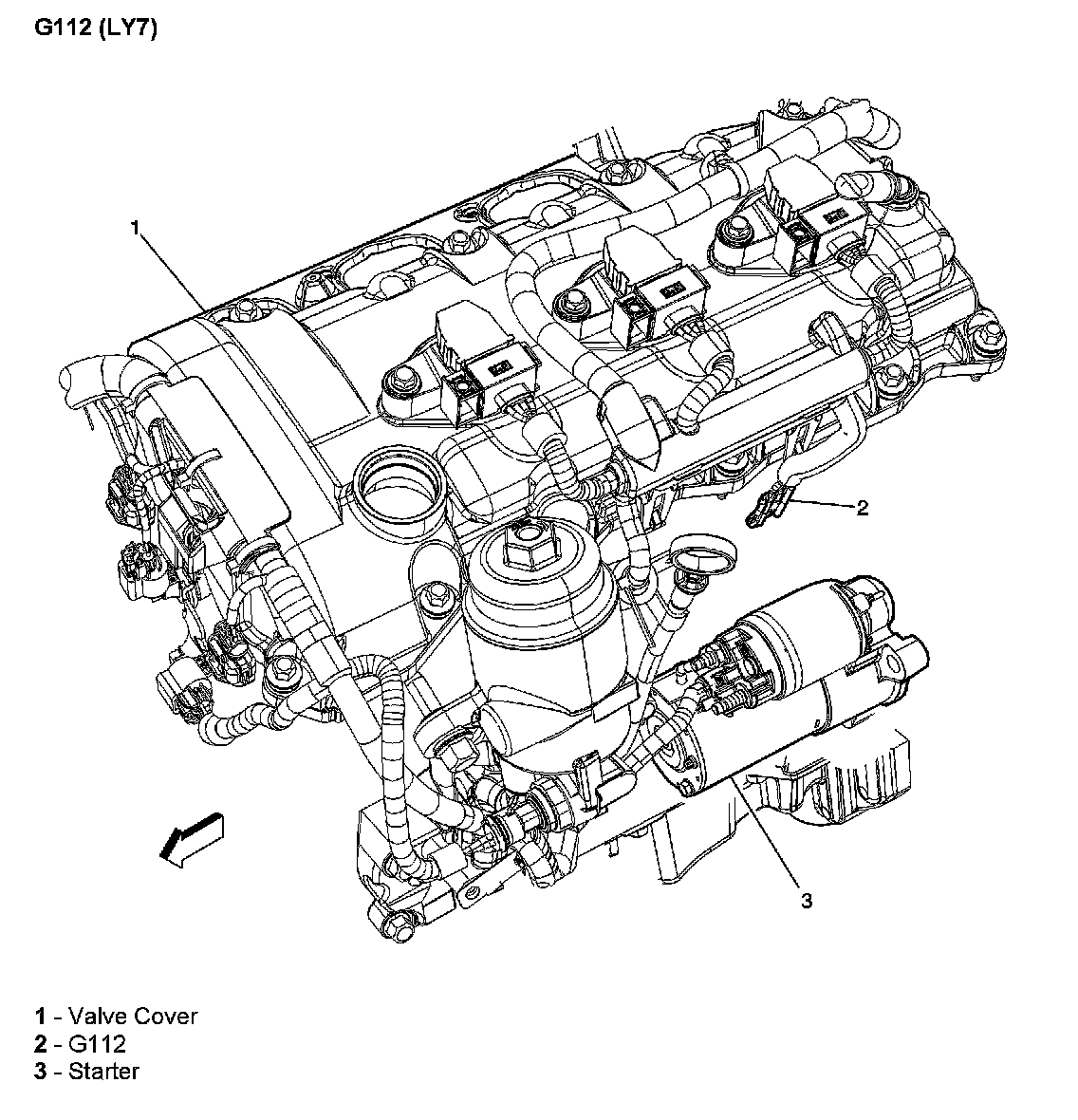 G112 (LY7)

1

2

3

1 - Valve Cover
2 - G112
3 - Starter