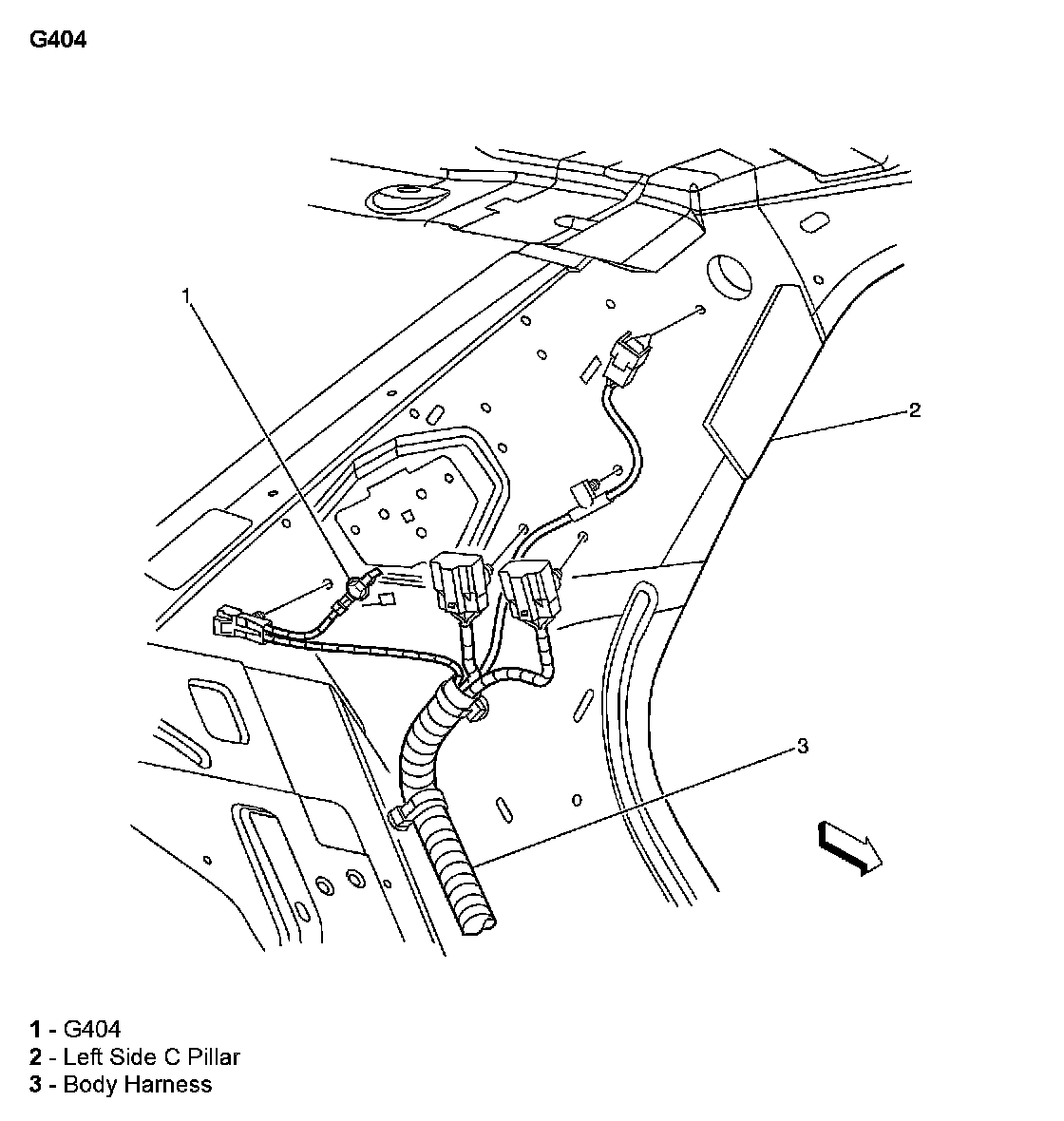 G404

1

2

3

1 - G404
2 - Left Side C Pillar
3 - Body Harness