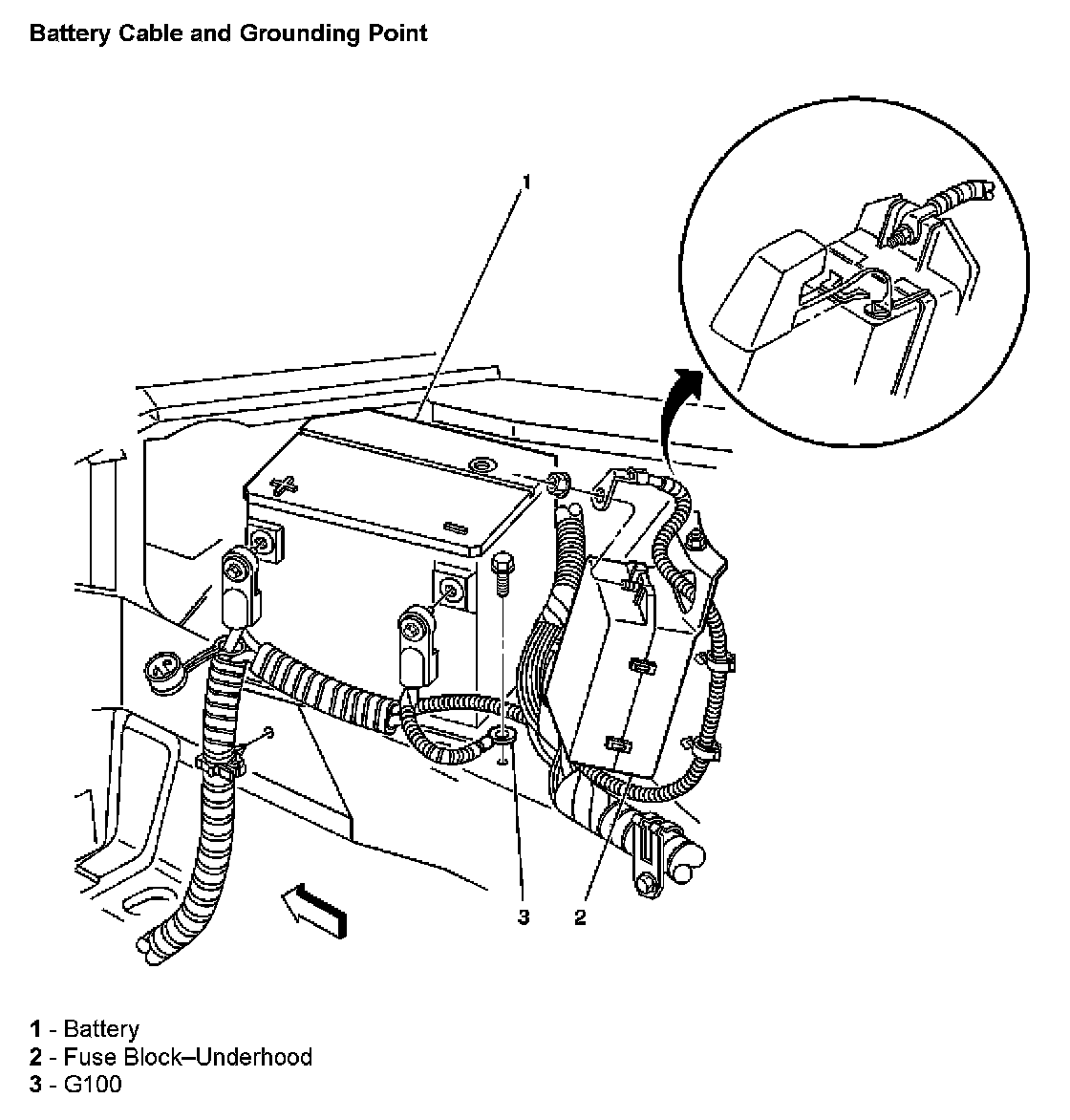 Battery Cable and Grounding Point

1

3

2

1 - Battery
2 - Fuse Block–Underhood
3 - G100