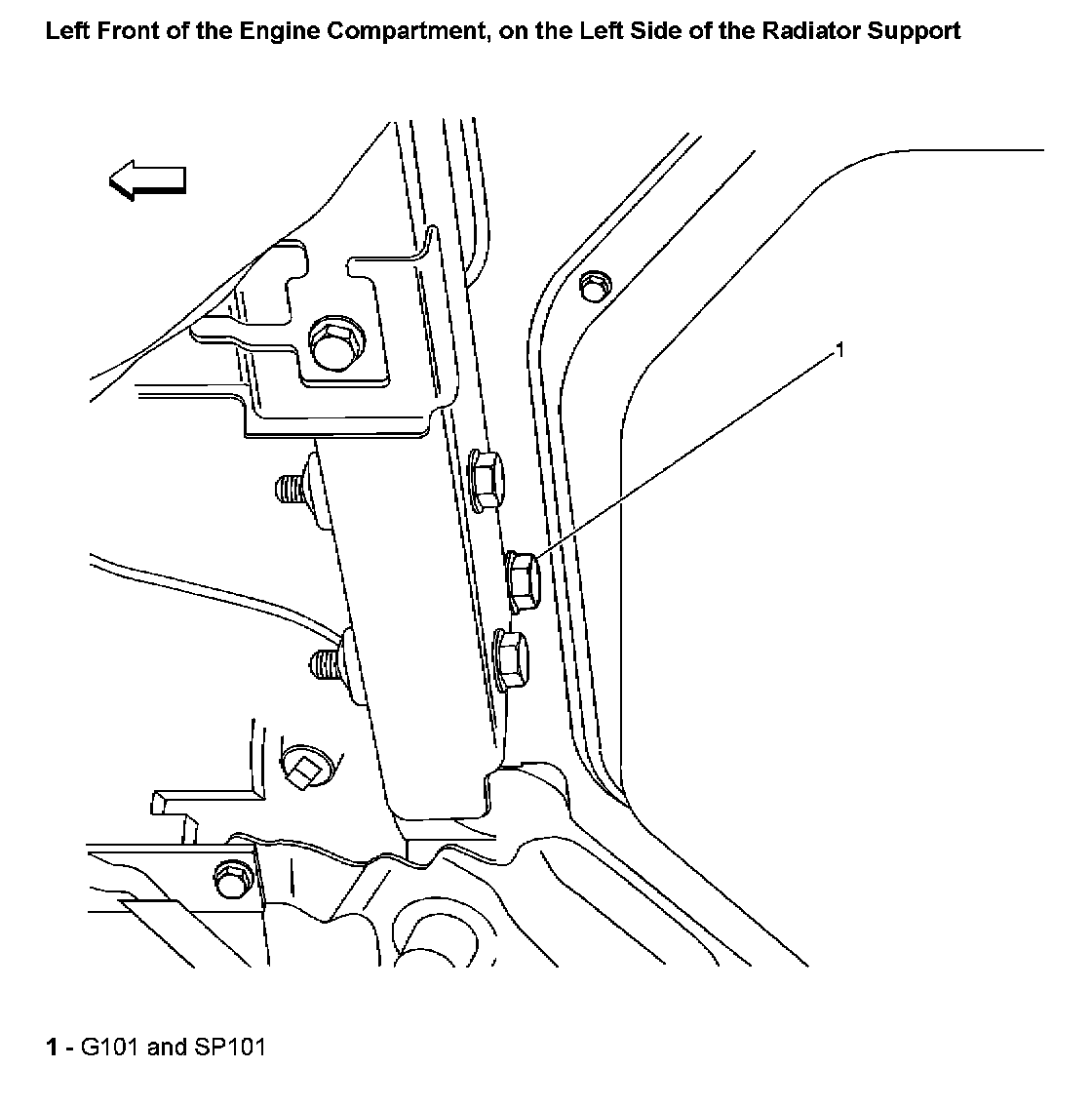 Left Front of the Engine Compartment, on the Left Side of the Radiator Support

1

1 - G101 and SP101