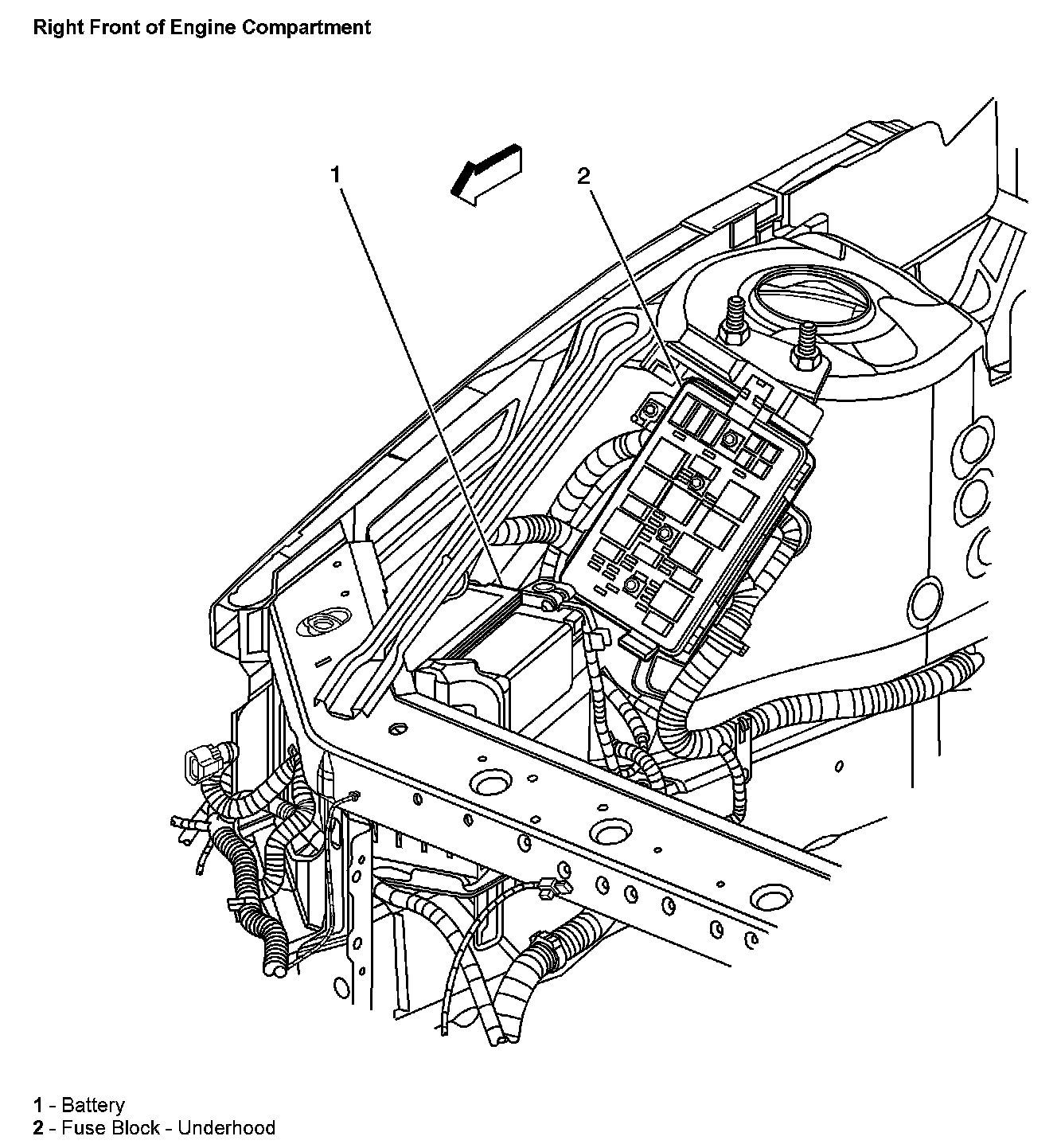 Right Front of Engine Compartment

1

2

1 - Battery
2 - Fuse Block - Underhood