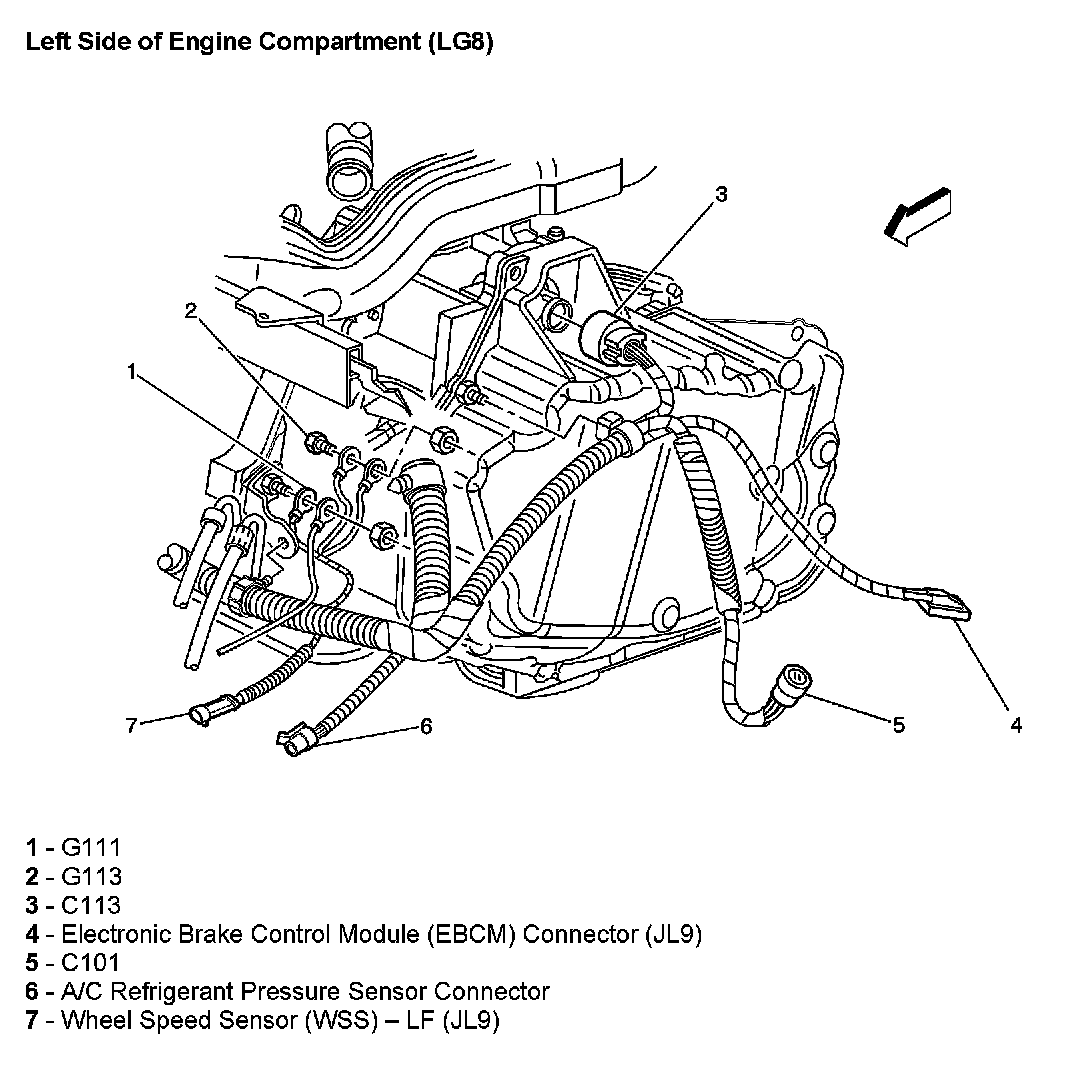 Left Side of Engine Compartment (LG8)

3

2

1

7

6

5

4

1 - G111
2 - G113
3 - C113
4 - Electronic Brake Control Module (EBCM) Connector (JL9)
5 - C101
6 - A/C Refrigerant Pressure Sensor Connector
7 - Wheel Speed Sensor (WSS) – LF (JL9)