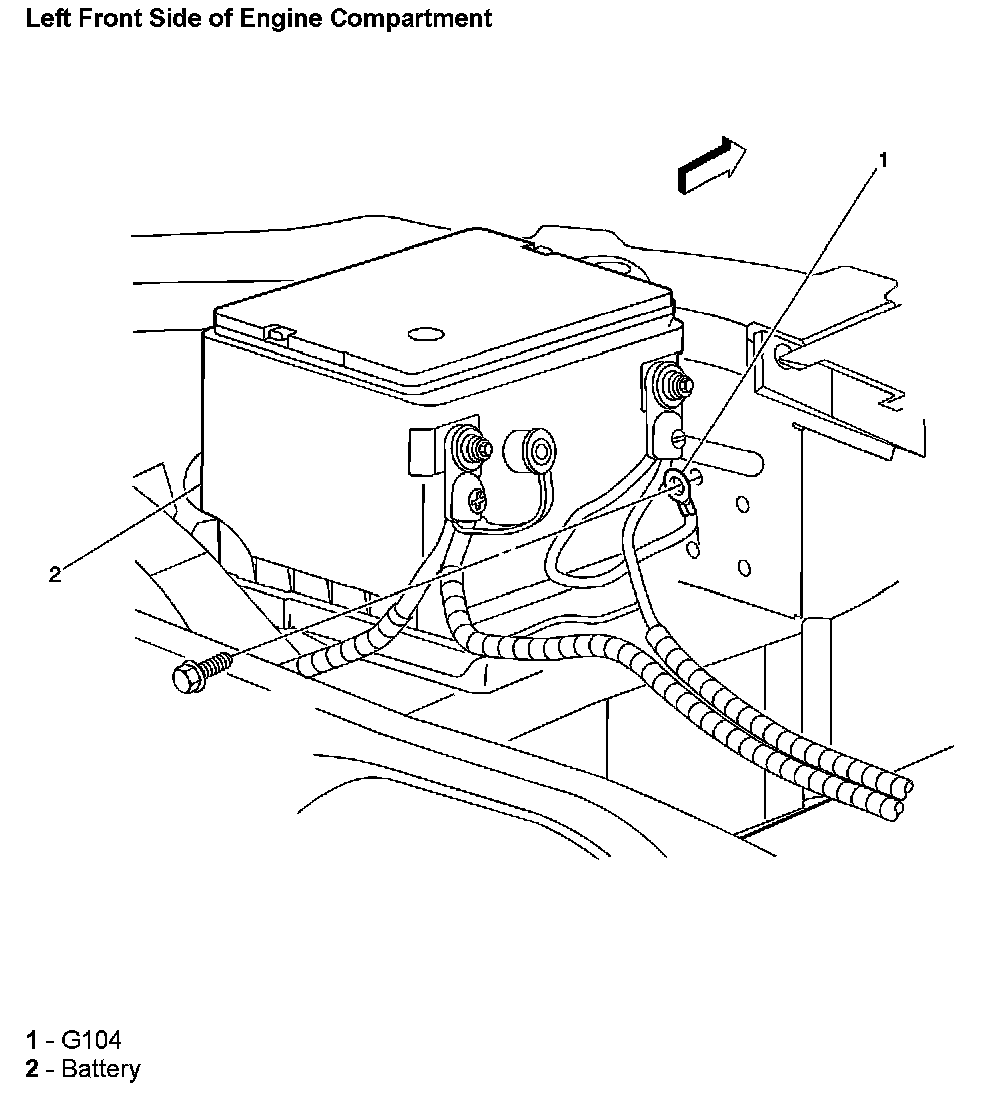 Left Front Side of Engine Compartment

1

2

1 - G104
2 - Battery