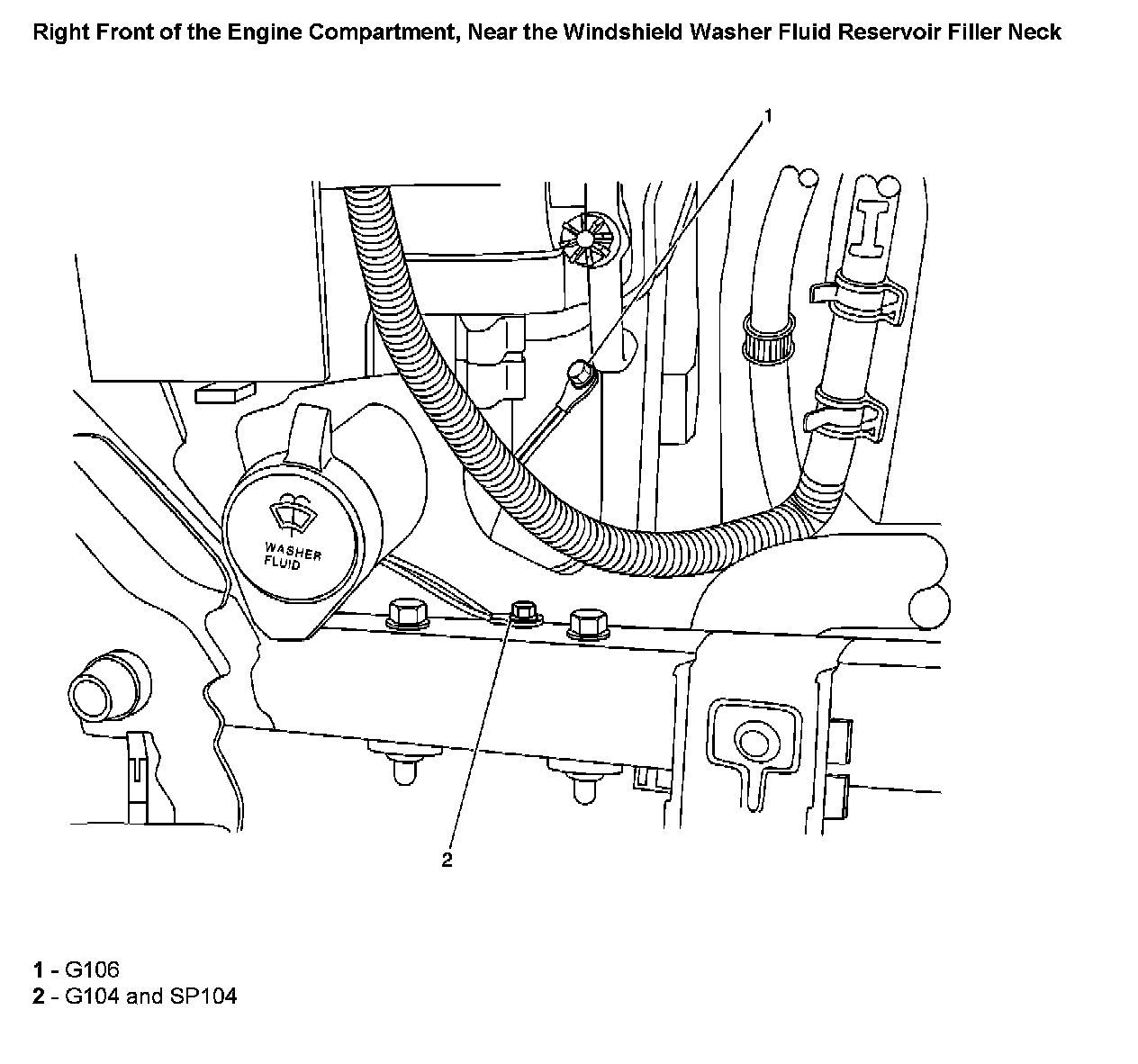 Right Front of the Engine Compartment, Near the Windshield Washer Fluid Reservoir Filler Neck

1

WASHER FLUID

2

1 - G106
2 - G104 and SP104