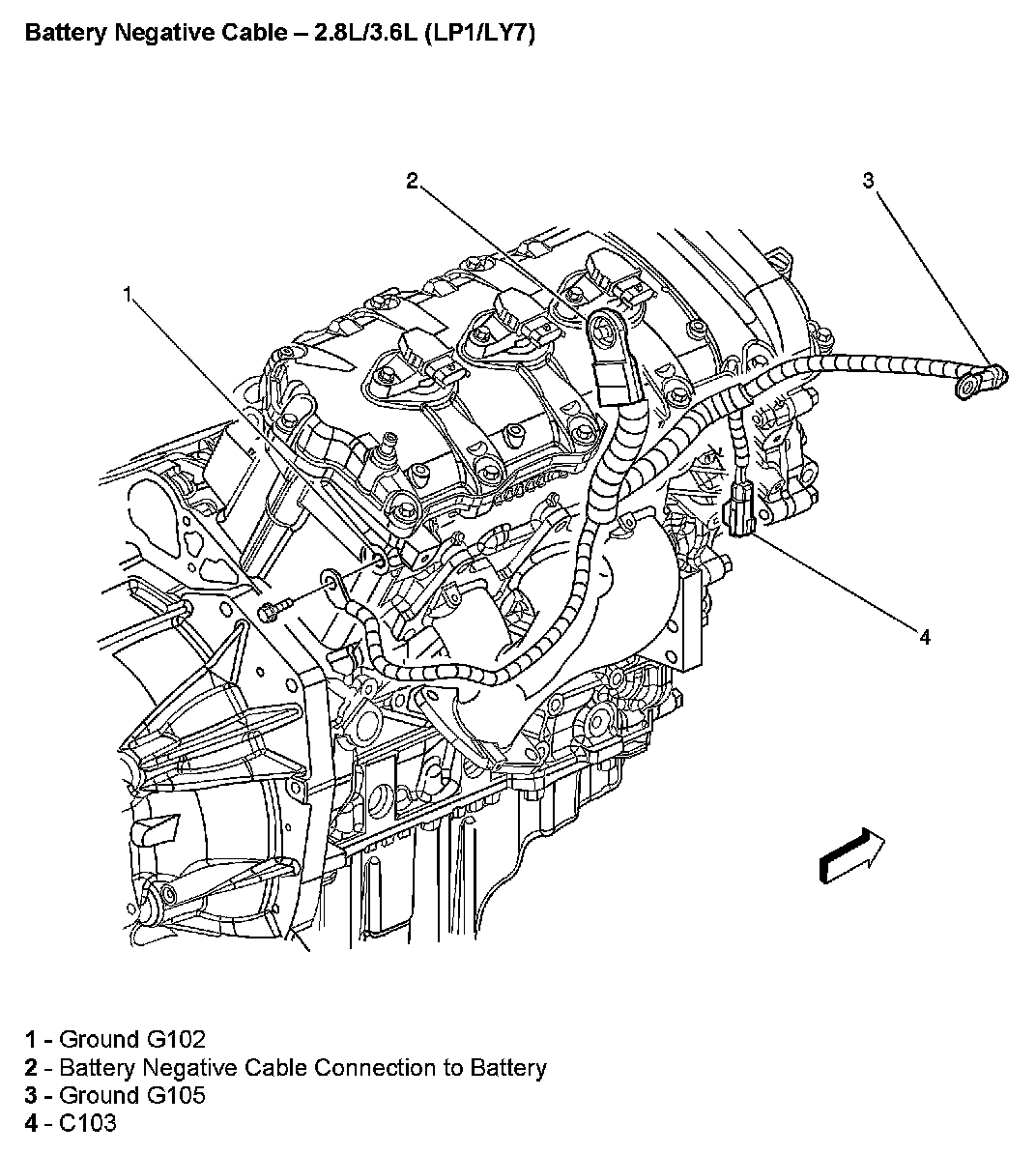 Battery Negative Cable – 2.8L/3.6L (LP1/LY7)

2

3

1

4

1 - Ground G102
2 - Battery Negative Cable Connection to Battery
3 - Ground G105
4 - C103