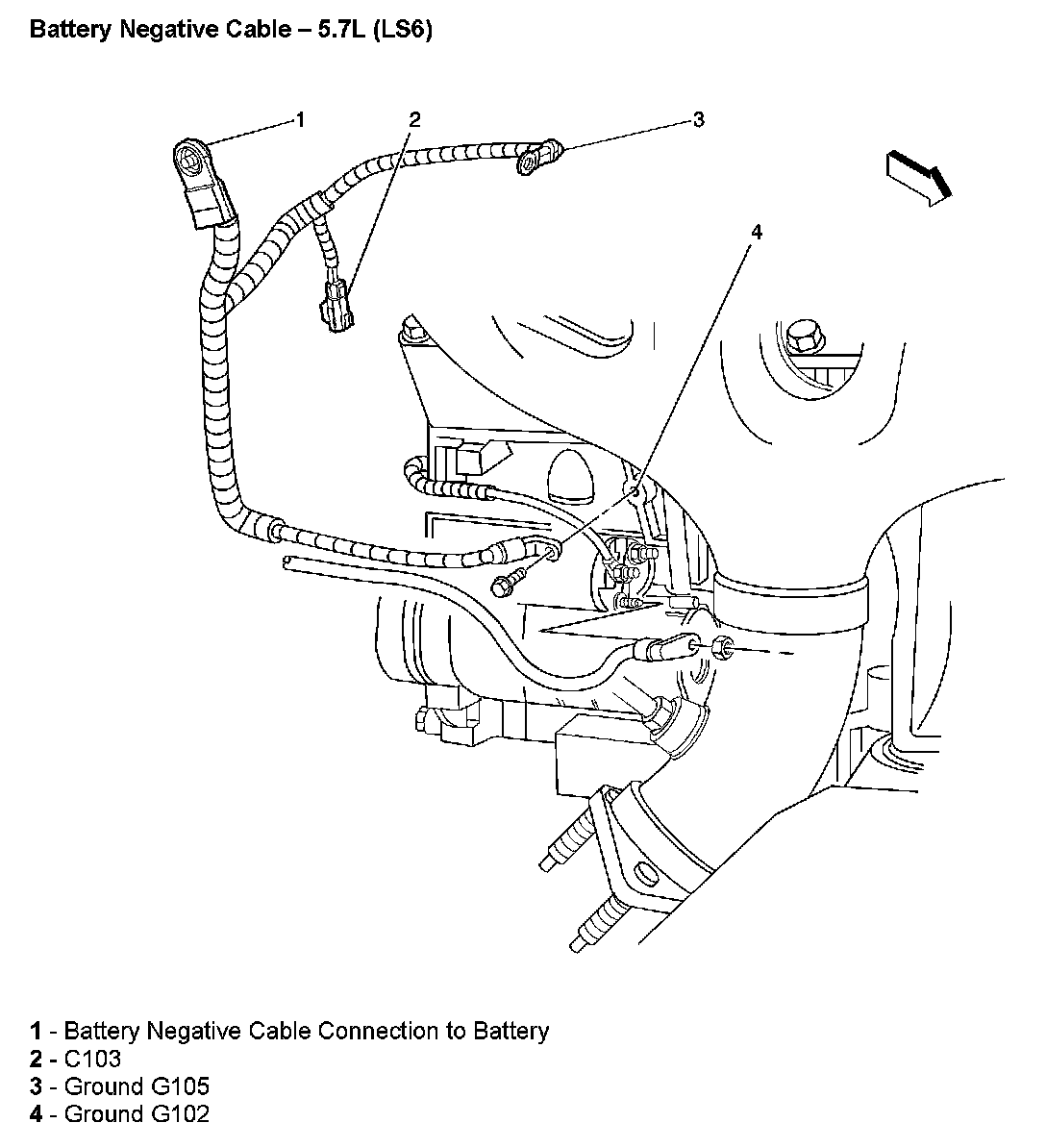 Battery Negative Cable – 5.7L (LS6)

1

2

3

4

1 - Battery Negative Cable Connection to Battery
2 - C103
3 - Ground G105
4 - Ground G102