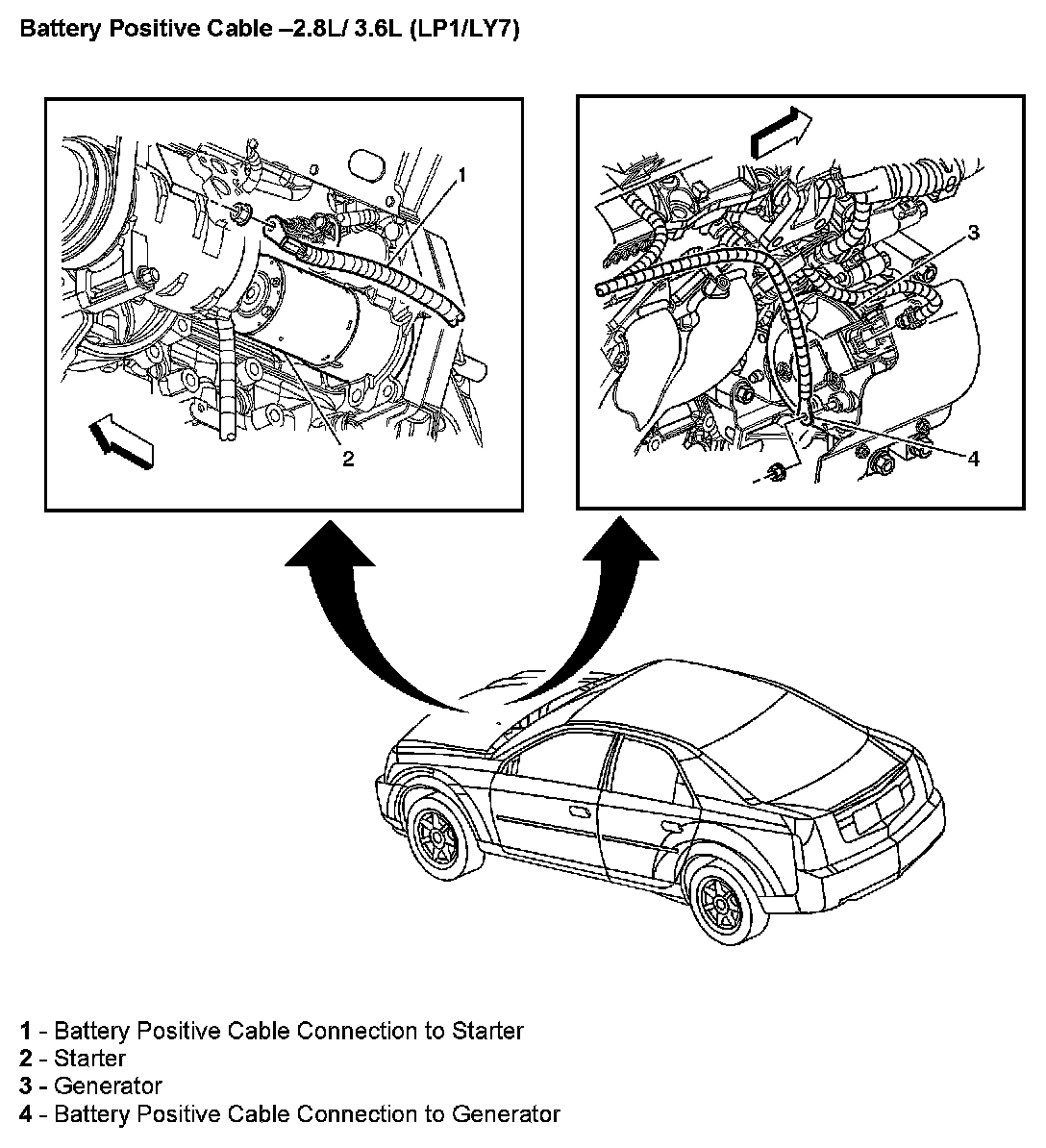 Battery Positive Cable –2.8L/ 3.6L (LP1/LY7)

1

2

3

4

1 - Battery Positive Cable Connection to Starter
2 - Starter
3 - Generator
4 - Battery Positive Cable Connection to Generator