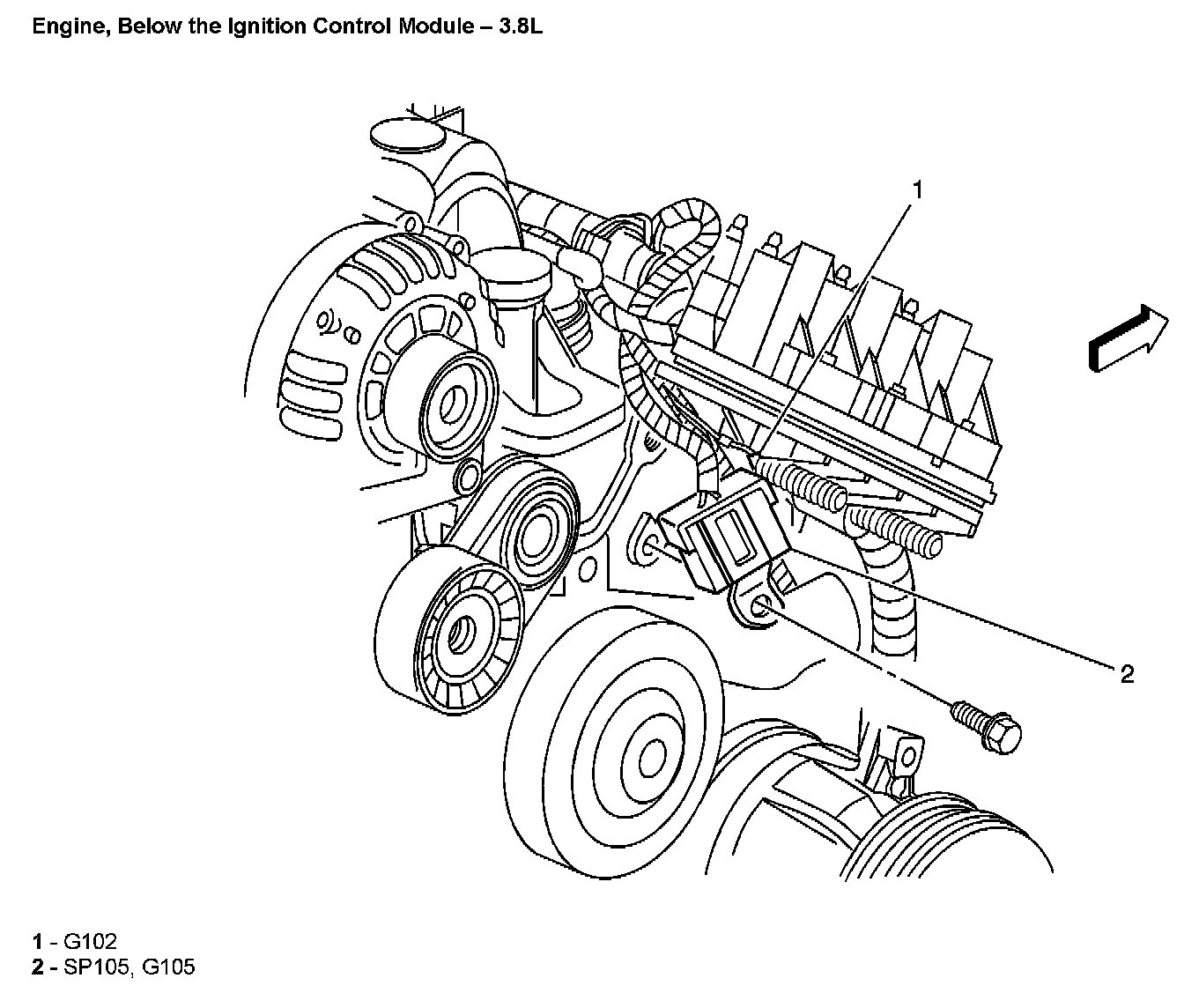 Engine, Below the Ignition Control Module – 3.8L

1

2

1 - G102
2 - SP105, G105